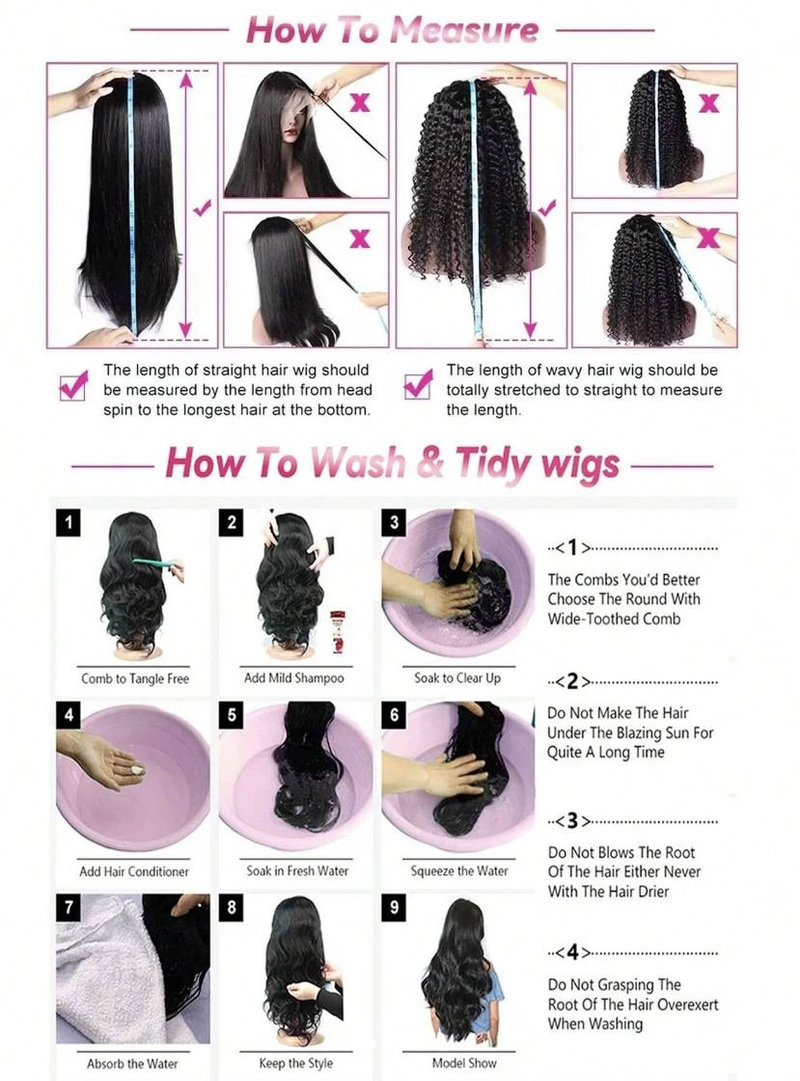 How To Measure

The length of straight hair wig should be measured by the length from head spin to the longest hair at the bottom.

The length of wavy hair wig should be totally stretched to straight to measure the length.

How To Wash & Tidy wigs

1
Comb to Tangle Free

2
Add Mild Shampoo

3
Soak to Clear Up

4
Add Hair Conditioner

5
Soak in Fresh Water

6
Squeeze the Water

7
Absorb the Water

8
Keep the Style

9
Model Show

<1>
The Combs You'd Better Choose The Round With Wide-Toothed Comb

<2>
Do Not Make The Hair Under The Blazing Sun For Quite A Long Time

<3>
Do Not Blows The Root Of The Hair Either Never With The Hair Drier

<4>
Do Not Grasping The Root Of The Hair Overexert When Washing