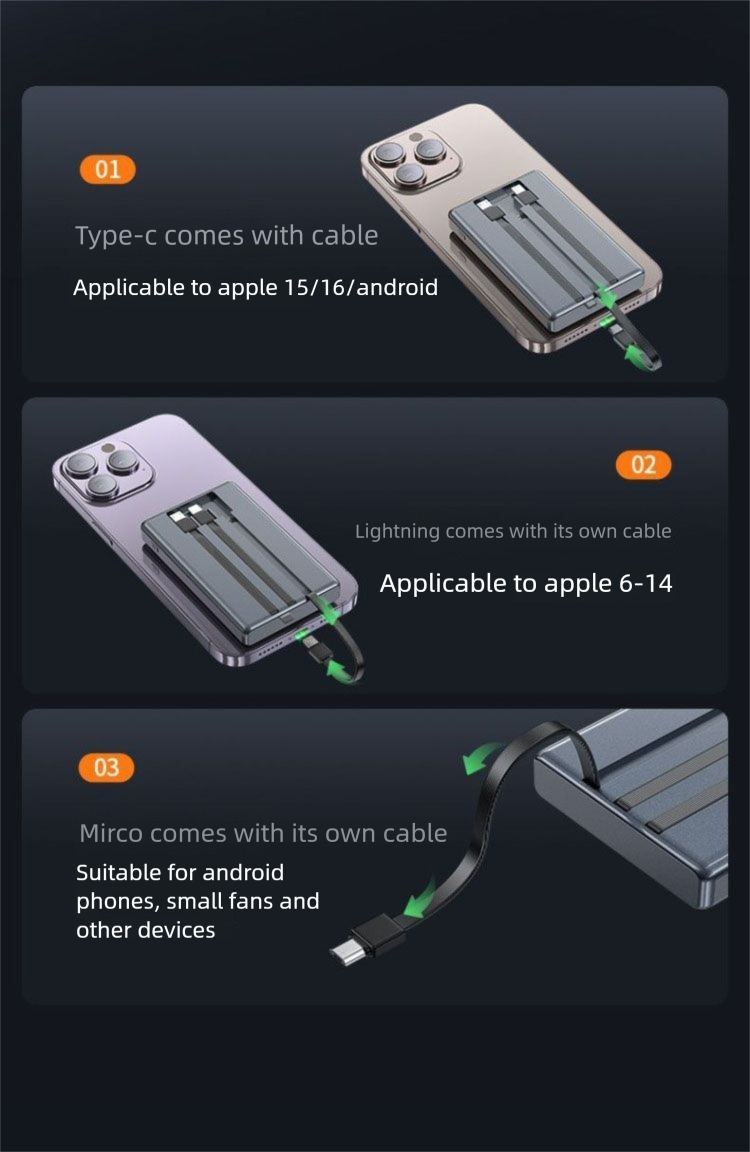 01

Type-c comes with cable

Applicable to apple 15/16/android

02

Lightning comes with its own cable

Applicable to apple 6-14

03

Mirco comes with its own cable

Suitable for android phones, small fans and other devices