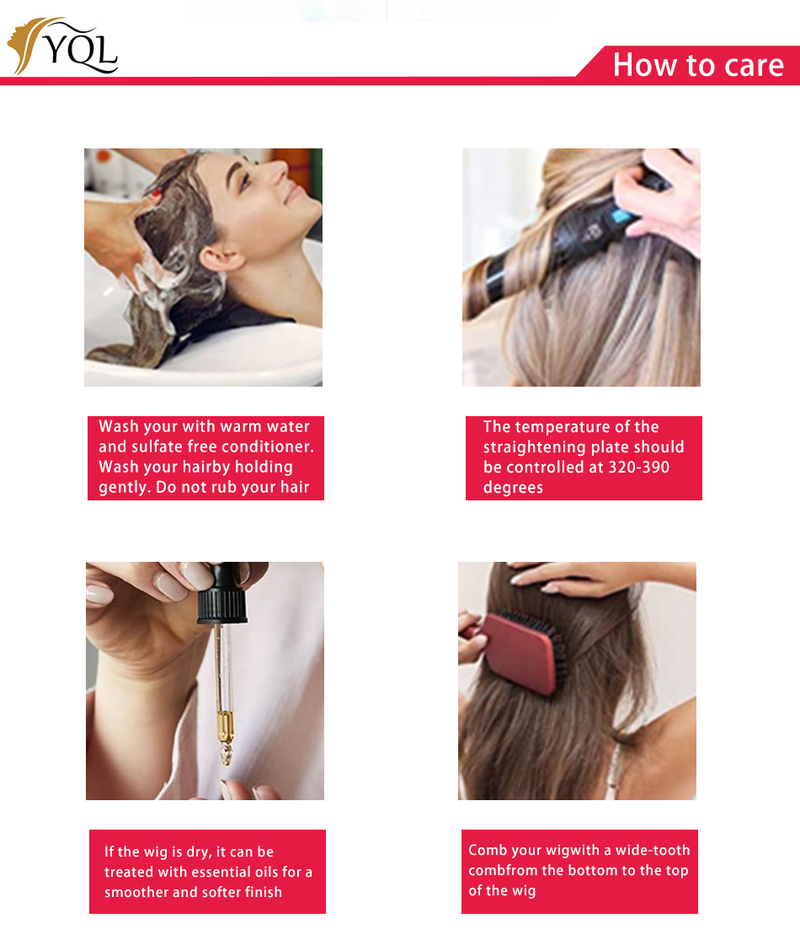 YQL

How to care

Wash your with warm water and sulfate free conditioner. Wash your hairby holding gently. Do not rub your hair

The temperature of the straightening plate should be controlled at 320-390 degrees

If the wig is dry, it can be treated with essential oils for a smoother and softer finish

Comb your wigwith a wide-tooth combfrom the bottom to the top of the wig