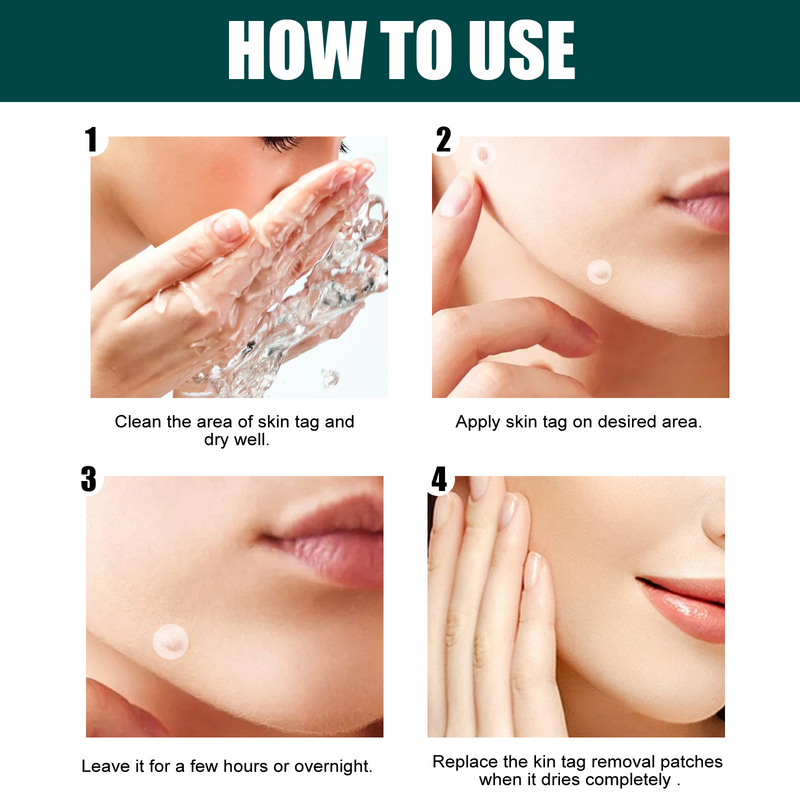 HOW TO USE

1

Clean the area of skin tag and dry well.

2

Apply skin tag on desired area.

3

Leave it for a few hours or overnight.

4

Replace the kin tag removal patches when it dries completely .