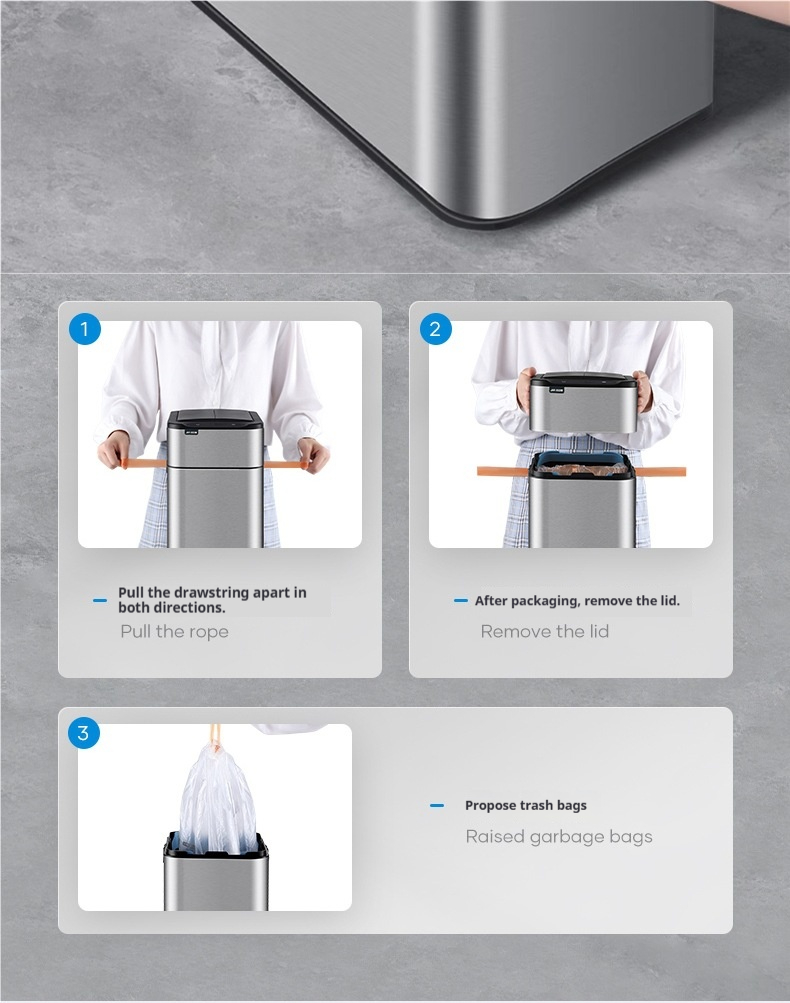 1

Pull the drawstring apart in both directions.

Pull the rope

2

After packaging, remove the lid.

Remove the lid

3

Propose trash bags

Raised garbage bags