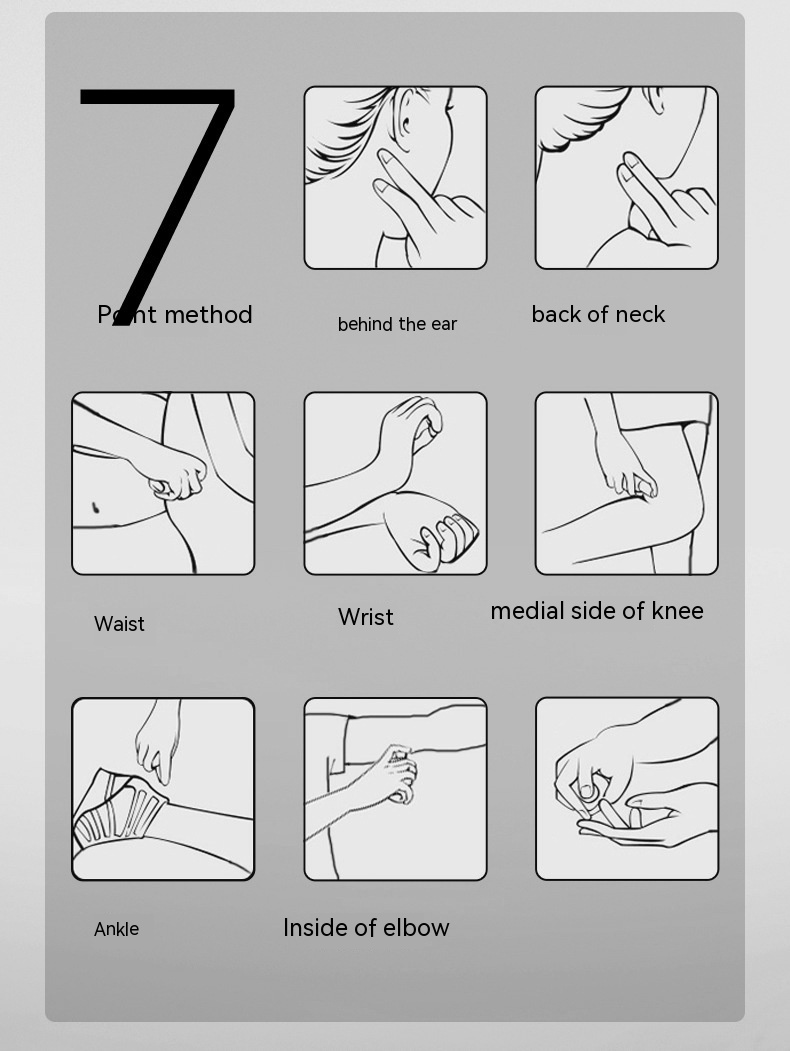 7

Point method

behind the ear

back of neck

Waist

Wrist

medial side of knee

Ankle

Inside of elbow