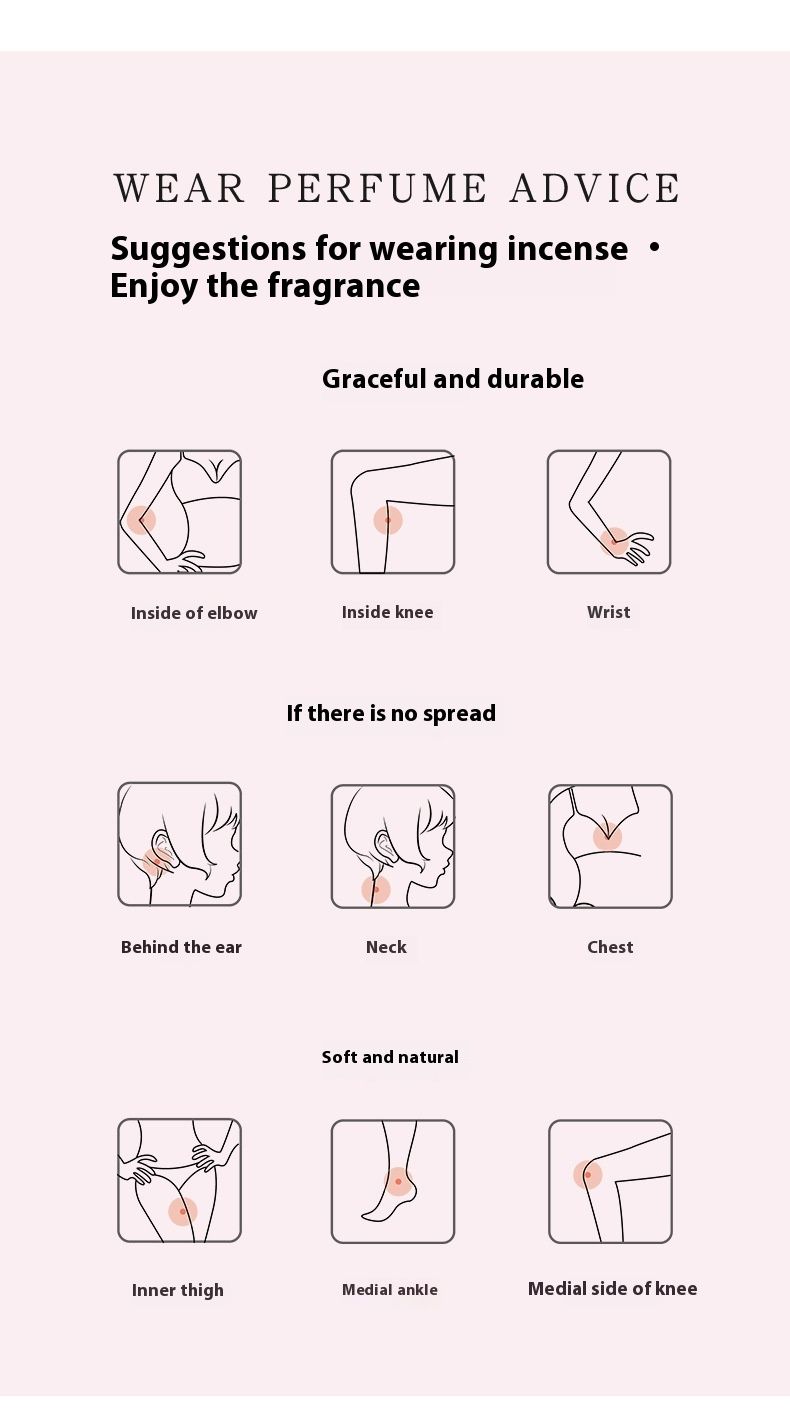 WEAR PERFUME ADVICE

Suggestions for wearing incense •
Enjoy the fragrance

Graceful and durable

Inside of elbow

Inside knee

Wrist

If there is no spread

Behind the ear

Neck

Chest

Soft and natural

Inner thigh

Medial ankle

Medial side of knee