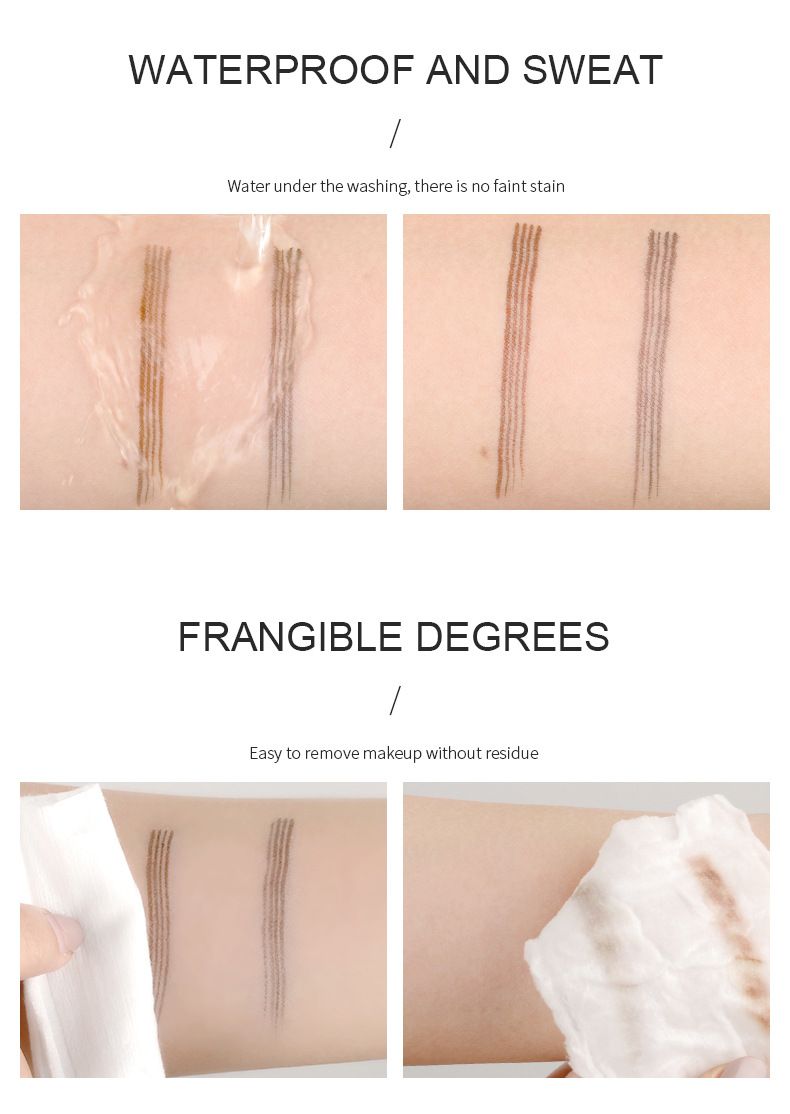 WATERPROOF AND SWEAT

/

Water under the washing, there is no faint stain

FRANGIBLE DEGREES

/

Easy to remove makeup without residue