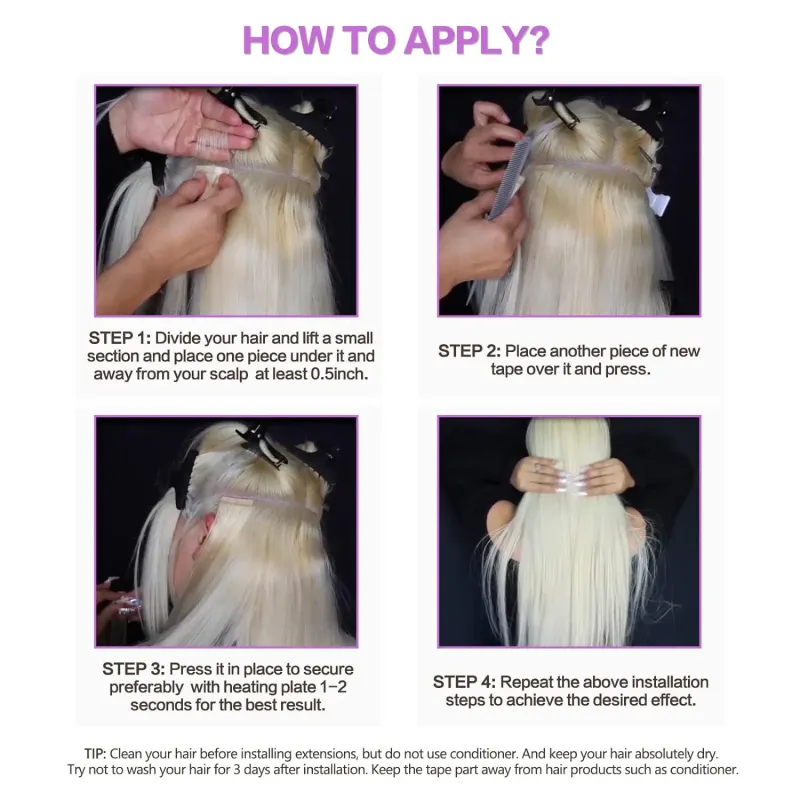 HOW TO APPLY?

STEP 1: Divide your hair and lift a small section and place one piece under it and away from your scalp at least 0.5inch.

STEP 2: Place another piece of new tape over it and press.

STEP 3: Press it in place to secure preferably with heating plate 1-2 seconds for the best result.

STEP 4: Repeat the above installation steps to achieve the desired effect.

TIP: Clean your hair before installing extensions, but do not use conditioner. And keep your hair absolutely dry. Try not to wash your hair for 3 days after installation. Keep the tape part away from hair products such as conditioner.