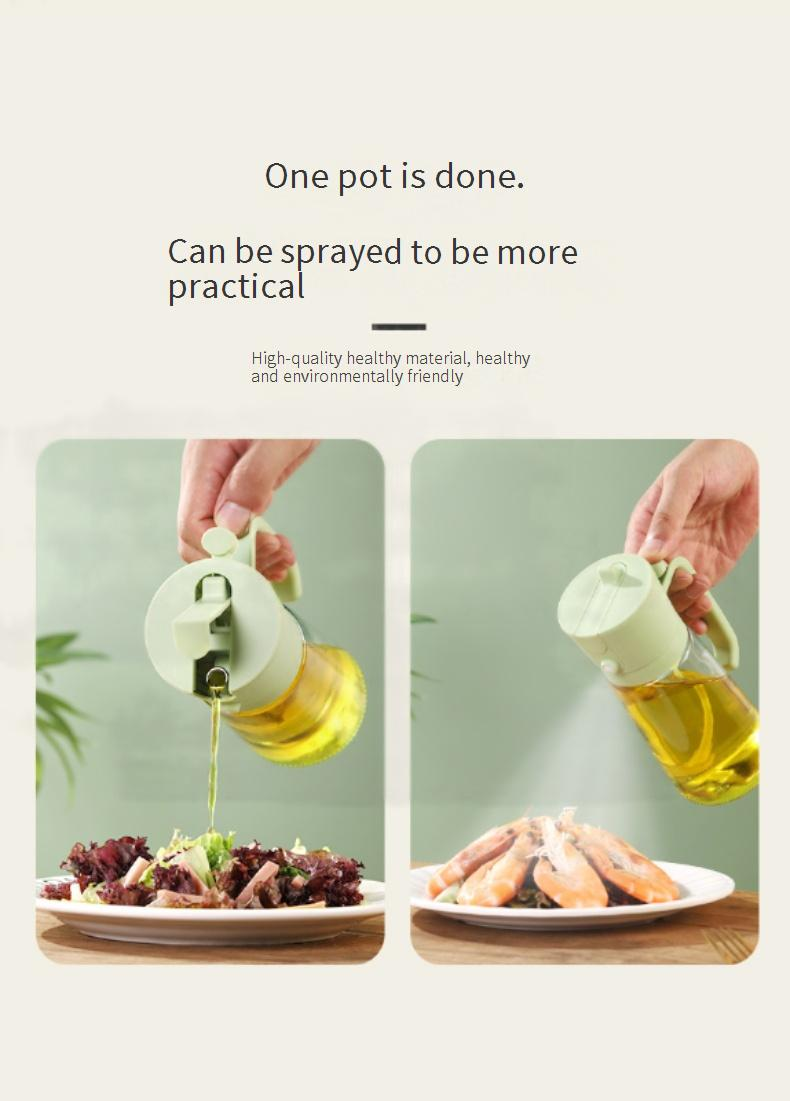 One pot is done.

Can be sprayed to be more practical

High-quality healthy material, healthy and environmentally friendly