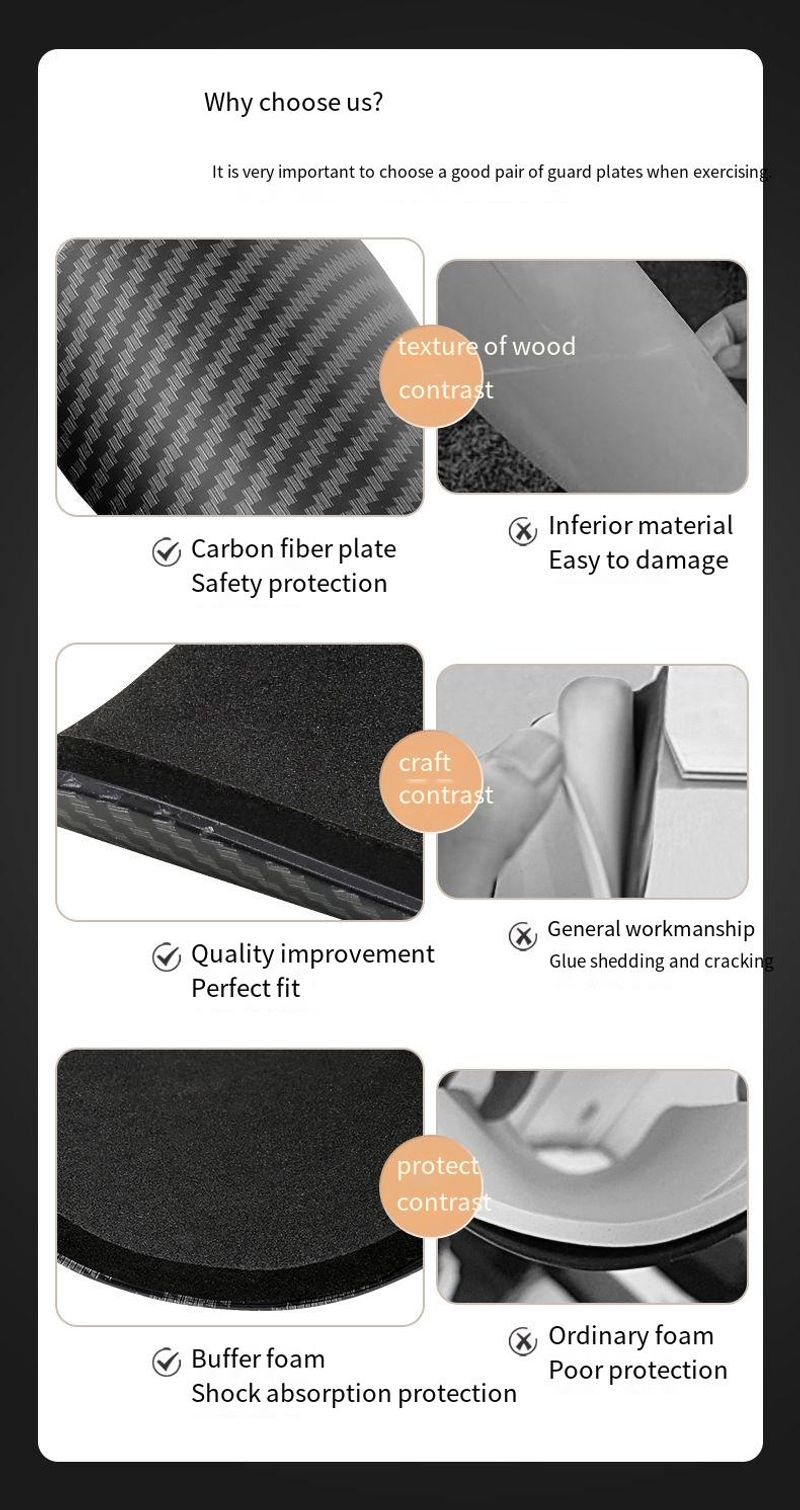 Why choose us?

It is very important to choose a good pair of guard plates when exercising.

texture of wood
contrast

Carbon fiber plate
Safety protection

Inferior material
Easy to damage

craft
contrast

Quality improvement
Perfect fit

General workmanship
Glue shedding and cracking

protect
contrast

Buffer foam
Shock absorption protection

Ordinary foam
Poor protection