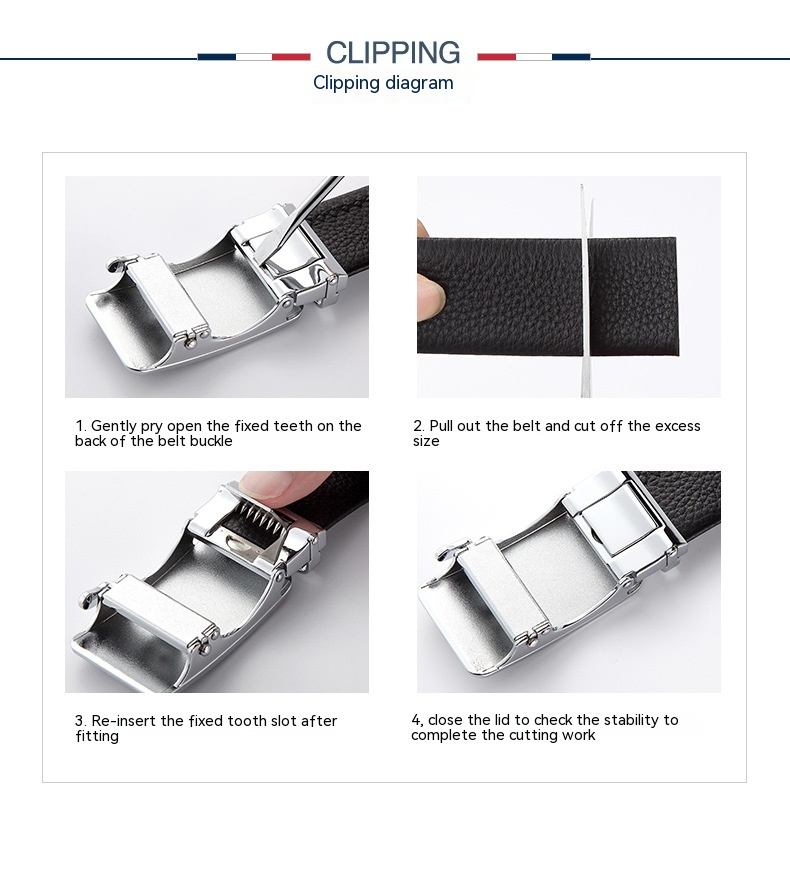 CLIPPING
Clipping diagram

1. Gently pry open the fixed teeth on the back of the belt buckle

2. Pull out the belt and cut off the excess size

3. Re-insert the fixed tooth slot after fitting

4, close the lid to check the stability to complete the cutting work