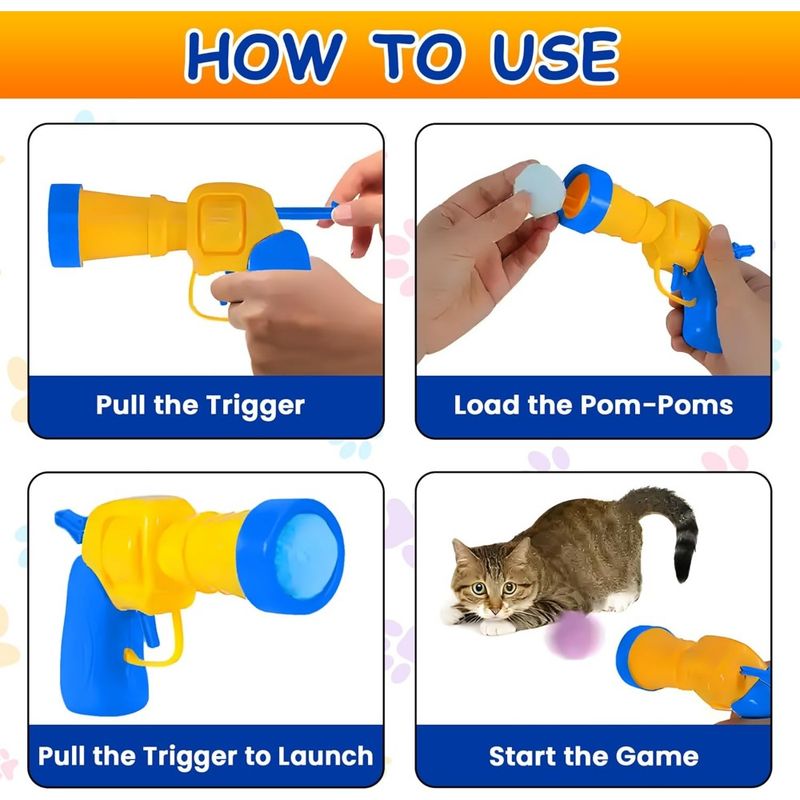 HOW TO USE

Pull the Trigger

Load the Pom-Poms

Pull the Trigger to Launch

Start the Game