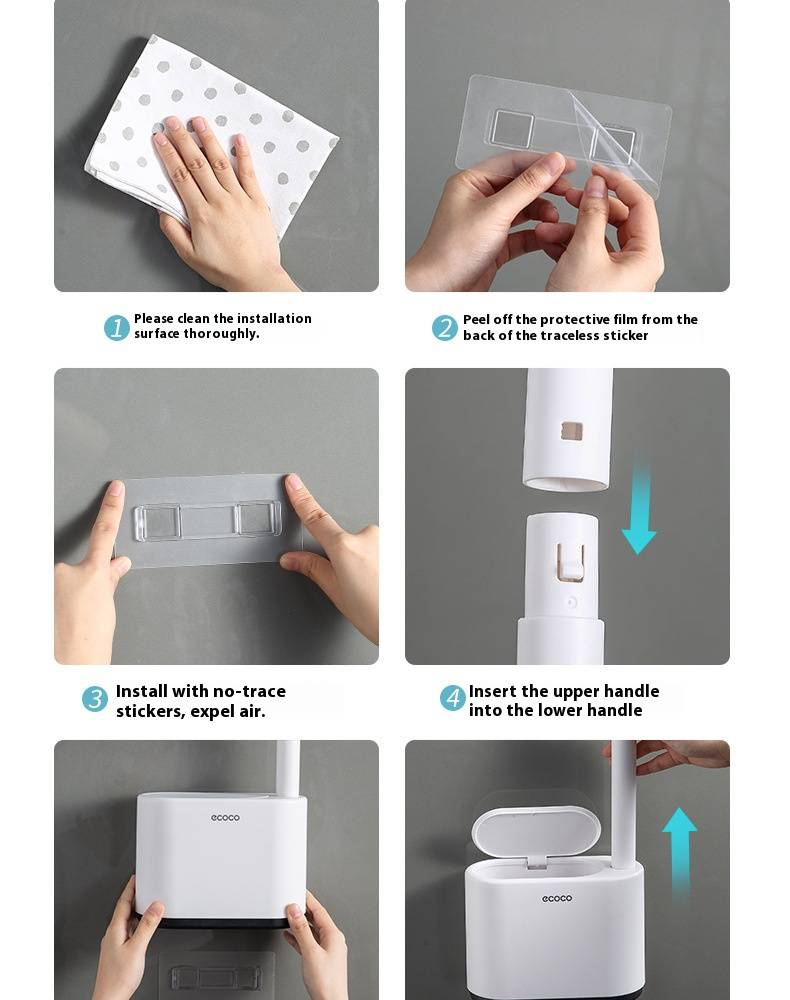 1 Please clean the installation surface thoroughly.

2 Peel off the protective film from the back of the traceless sticker

3 Install with no-trace stickers, expel air.

4 Insert the upper handle into the lower handle

ecoco

ecoco