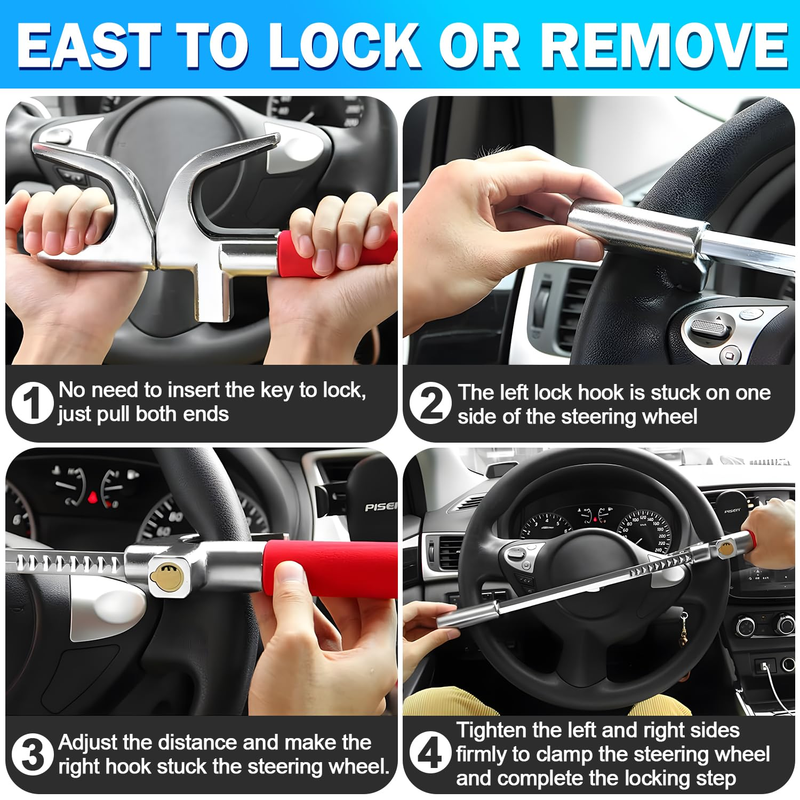 EAST TO LOCK OR REMOVE

1 No need to insert the key to lock, just pull both ends

2 The left lock hook is stuck on one side of the steering wheel

PISEN

3 Adjust the distance and make the right hook stuck the steering wheel.

4 Tighten the left and right sides firmly to clamp the steering wheel and complete the locking step