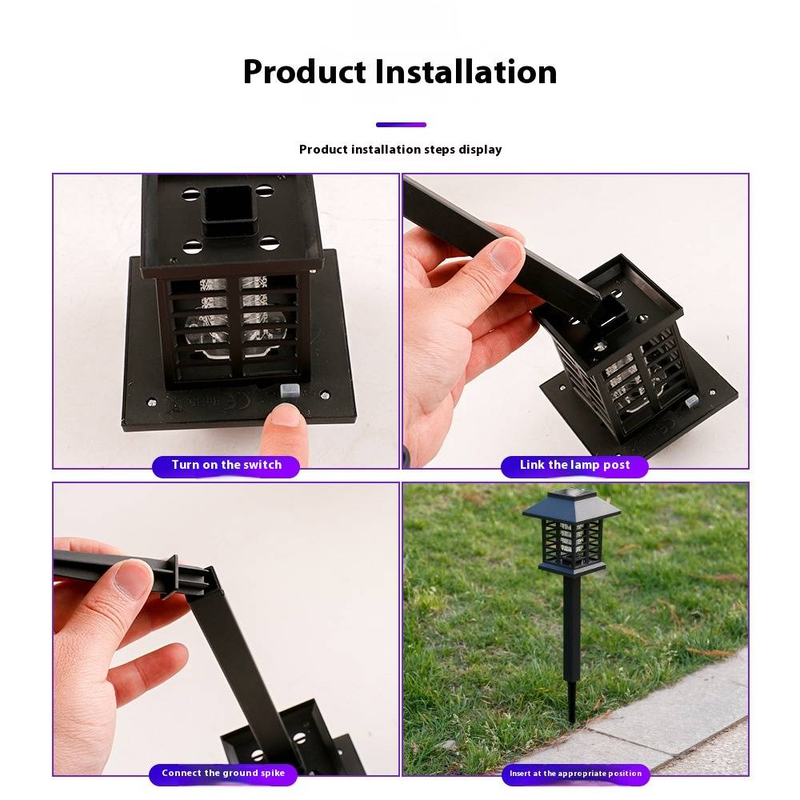 Product Installation

Product installation steps display

Turn on the switch

Link the lamp post

Connect the ground spike

Insert at the appropriate position