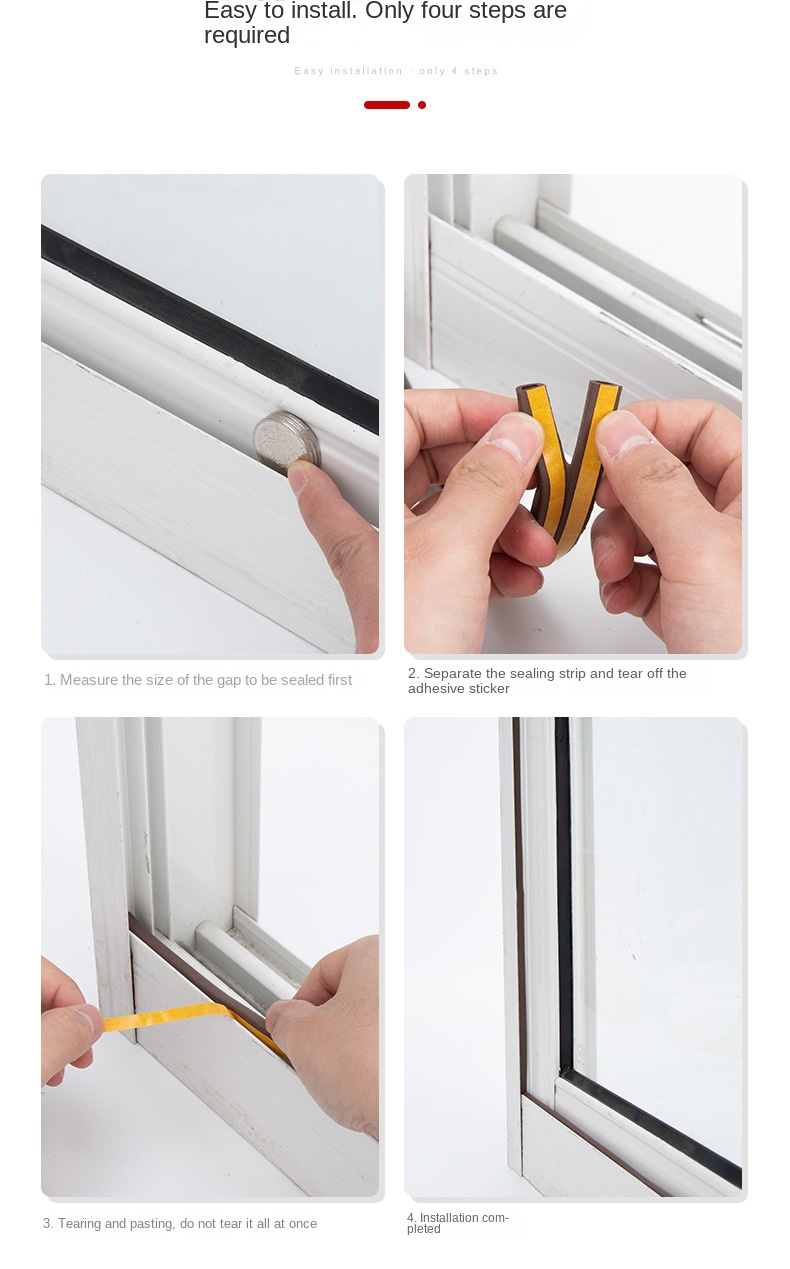 Easy to install. Only four steps are required

Easy installation · only 4 steps

1. Measure the size of the gap to be sealed first

2. Separate the sealing strip and tear off the adhesive sticker

3. Tearing and pasting, do not tear it all at once

4. Installation completed