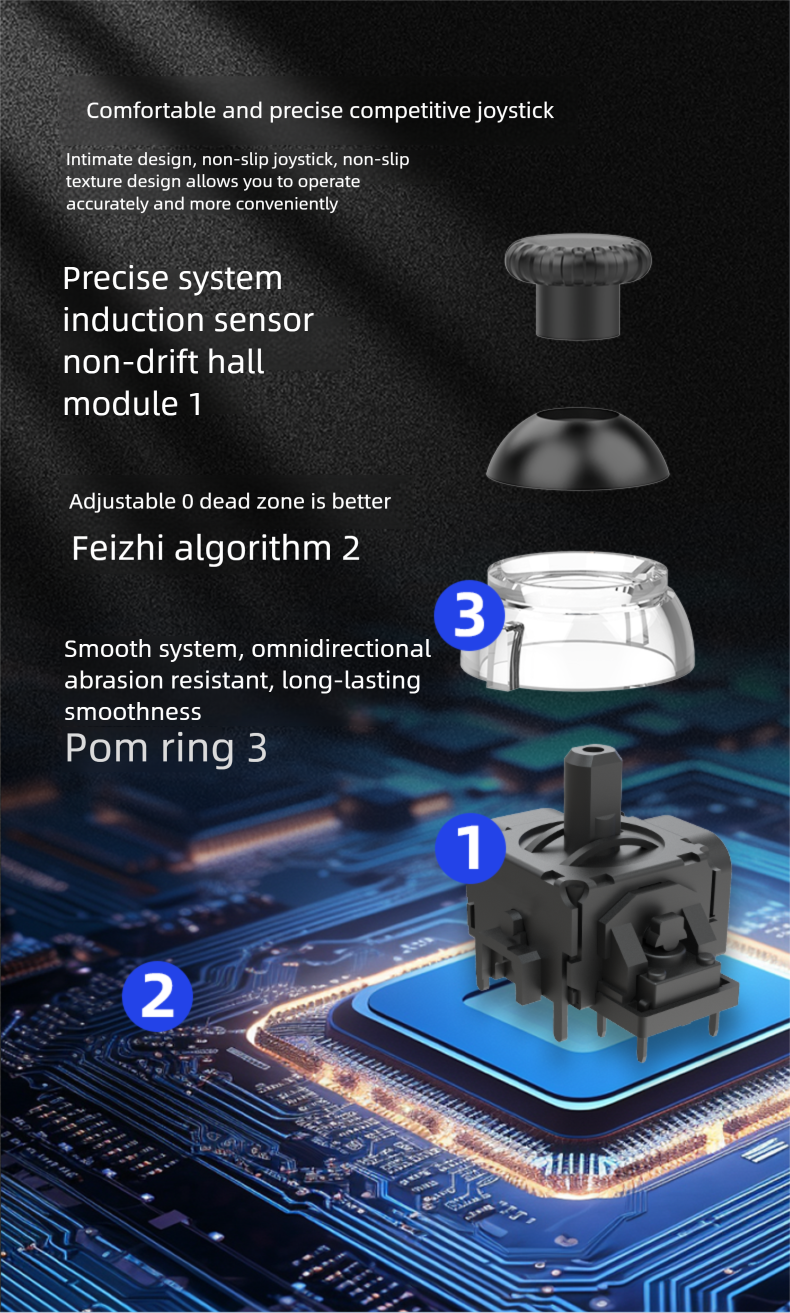 Comfortable and precise competitive joystick

Intimate design, non-slip joystick, non-slip texture design allows you to operate accurately and more conveniently

Precise system induction sensor non-drift hall module 1

Adjustable 0 dead zone is better

Feizhi algorithm 2

3

Smooth system, omnidirectional abrasion resistant, long-lasting smoothness

Pom ring 3

1

2