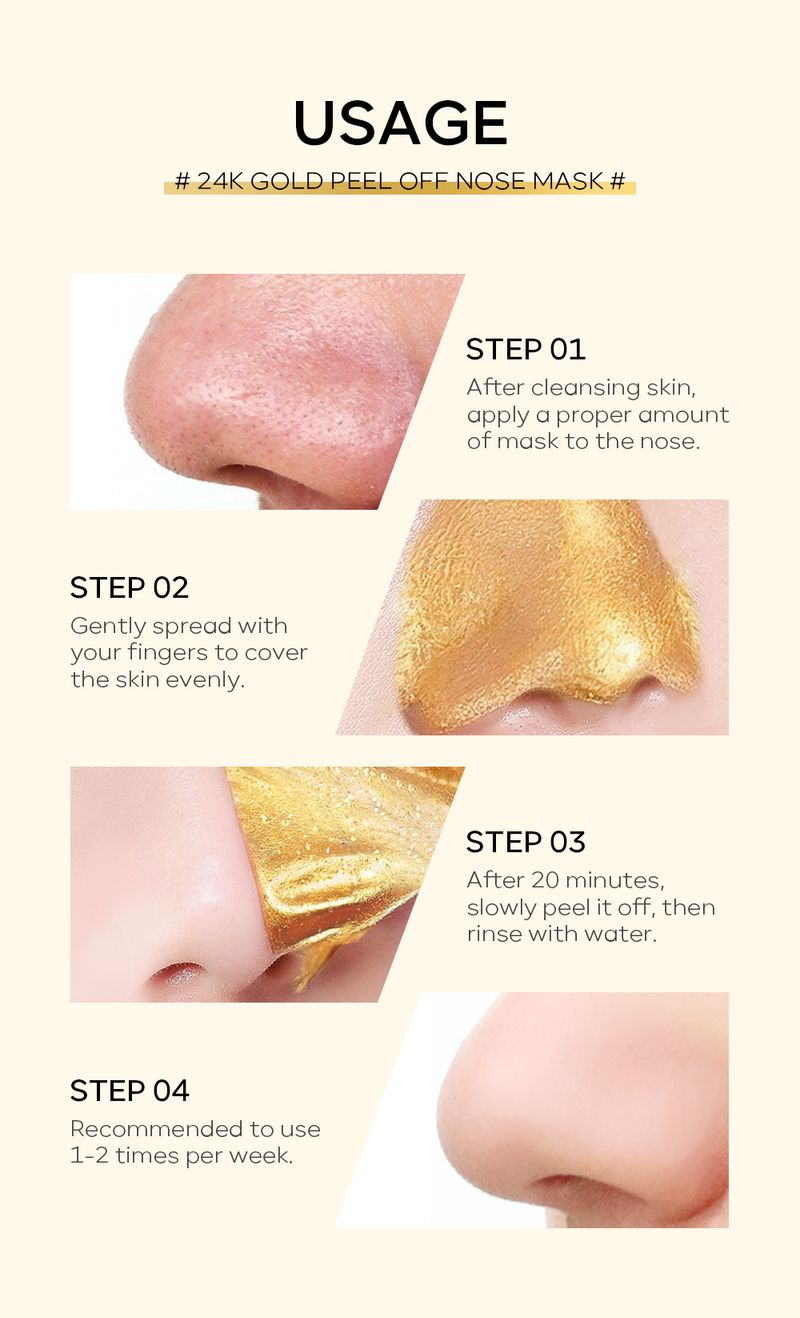 USAGE

# 24K GOLD PEEL OFF NOSE MASK #

STEP 01

After cleansing skin, apply a proper amount of mask to the nose.

STEP 02

Gently spread with your fingers to cover the skin evenly.

STEP 03

After 20 minutes, slowly peel it off, then rinse with water.

STEP 04

Recommended to use 1-2 times per week.