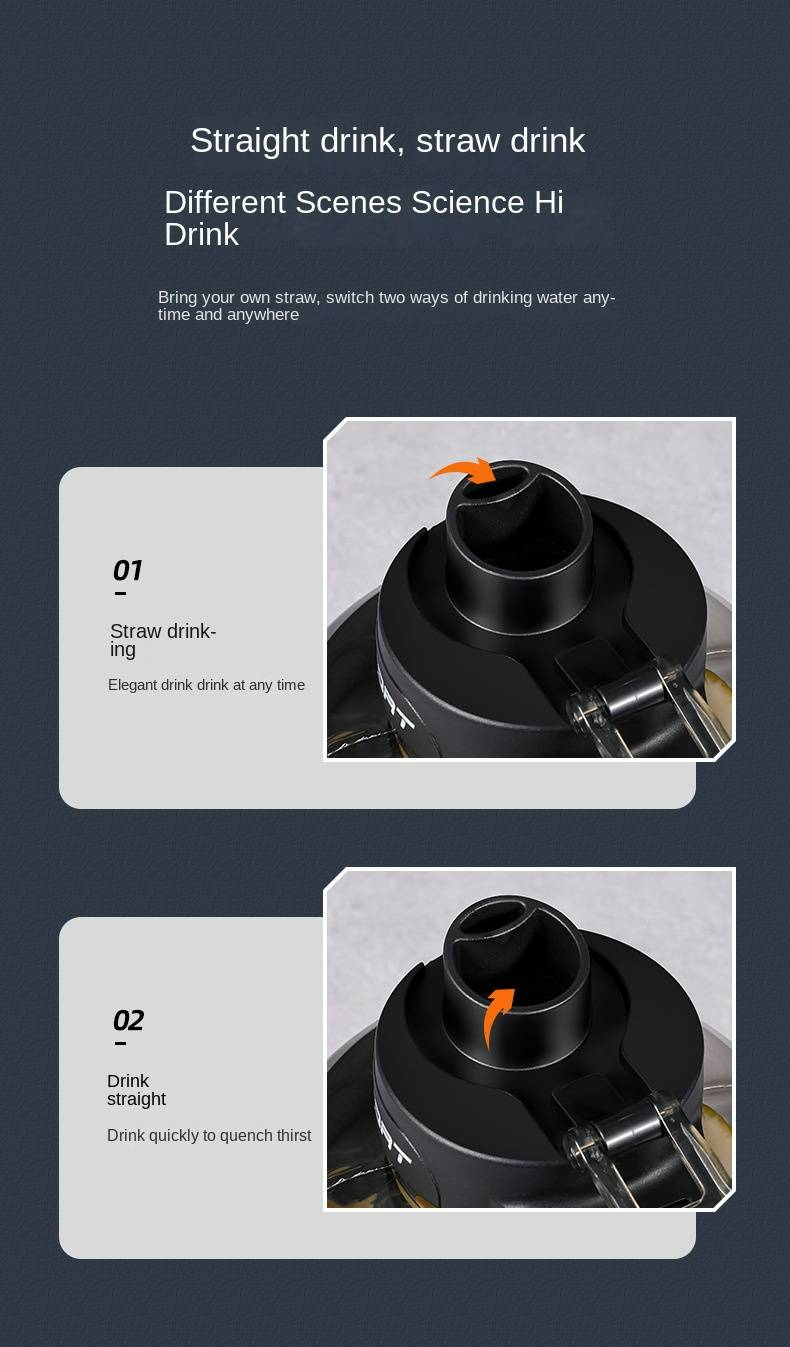 Straight drink, straw drink

Different Scenes Science Hi Drink

Bring your own straw, switch two ways of drinking water anytime and anywhere

01

Straw drinking

Elegant drink drink at any time

02

Drink straight

Drink quickly to quench thirst