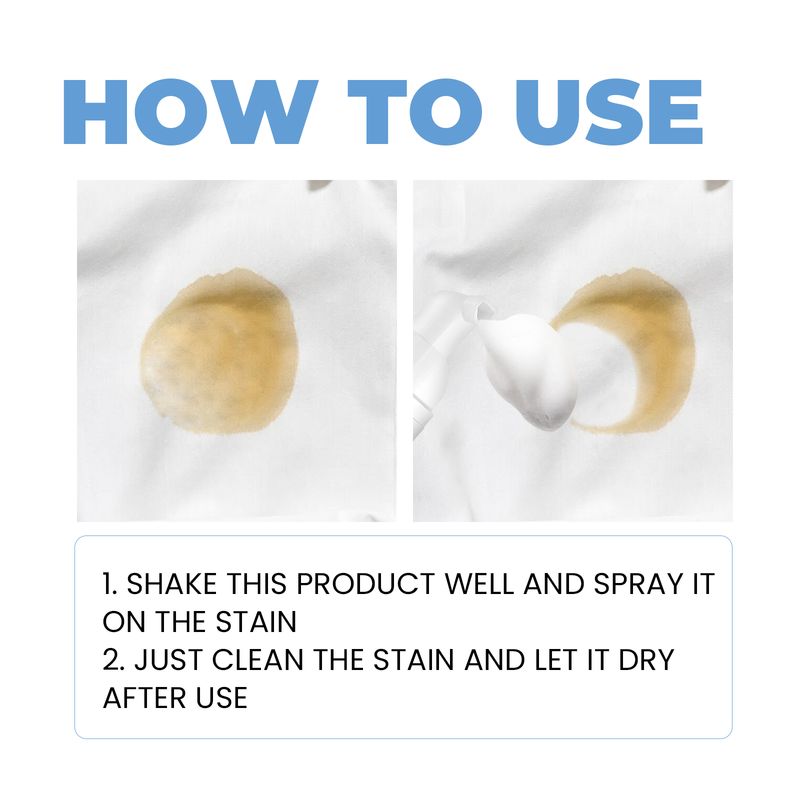 HOW TO USE

1. SHAKE THIS PRODUCT WELL AND SPRAY IT ON THE STAIN
2. JUST CLEAN THE STAIN AND LET IT DRY AFTER USE