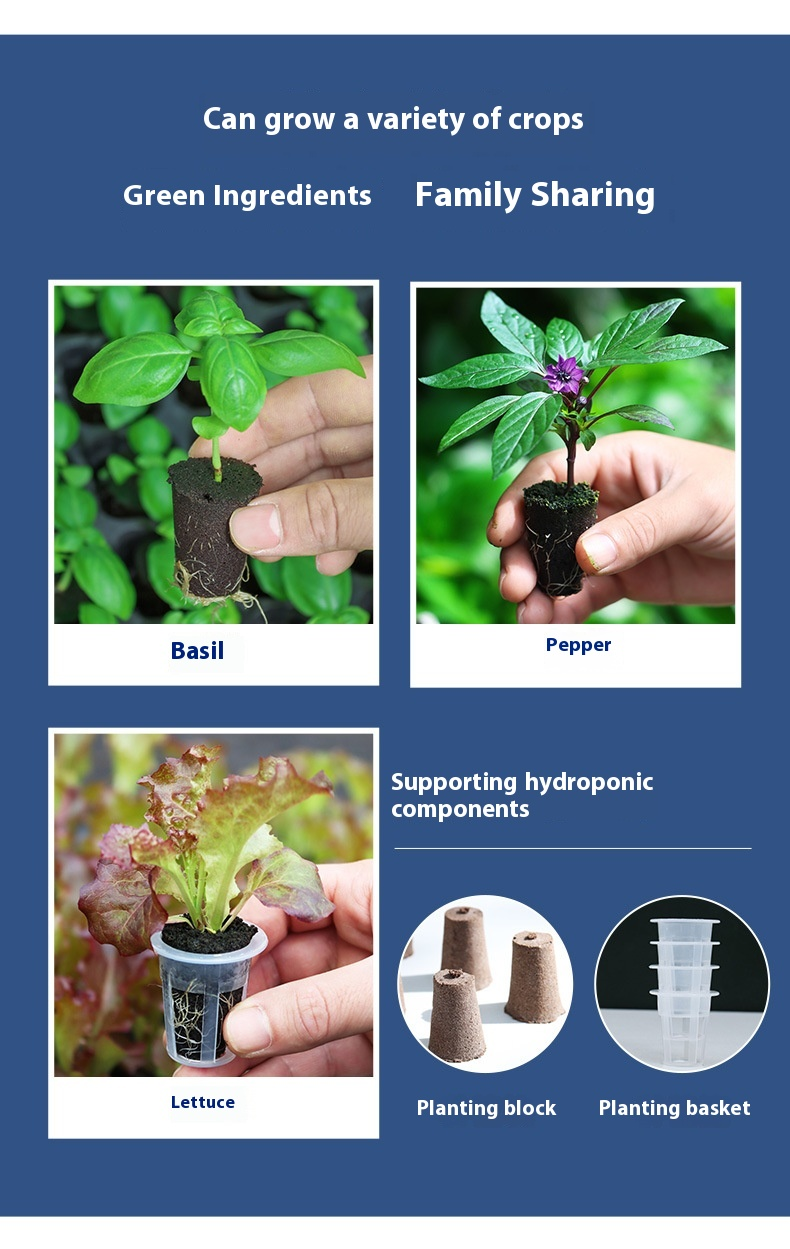 Can grow a variety of crops

Green Ingredients Family Sharing

Basil

Pepper

Lettuce

Supporting hydroponic components

Planting block

Planting basket