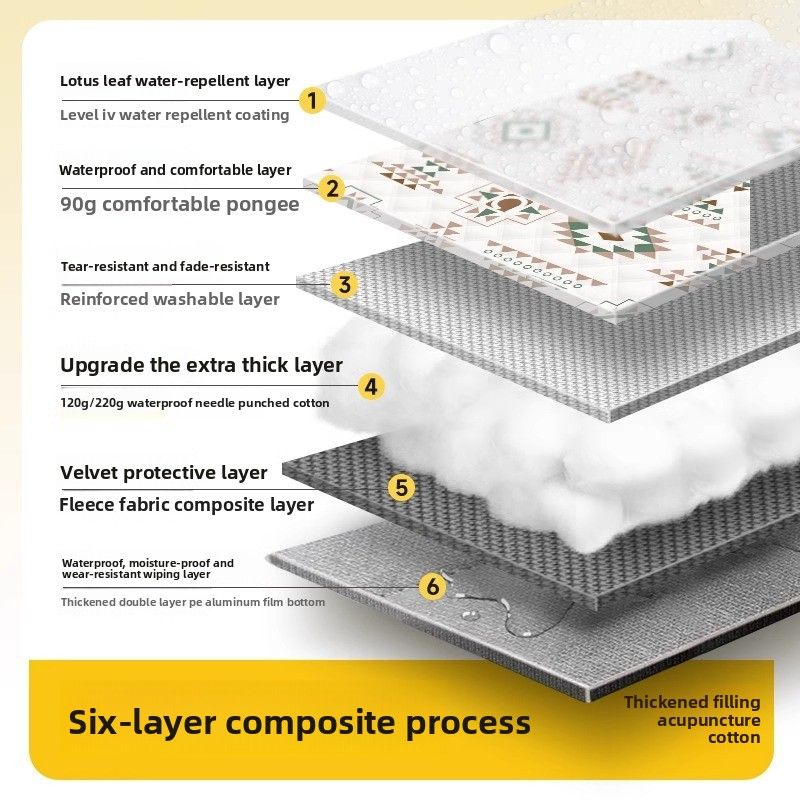 Lotus leaf water-repellent layer
1
Level iv water repellent coating

Waterproof and comfortable layer
2
90g comfortable pongee

Tear-resistant and fade-resistant
3
Reinforced washable layer

Upgrade the extra thick layer
4
120g/220g waterproof needle punched cotton

Velvet protective layer
5
Fleece fabric composite layer

Waterproof, moisture-proof and wear-resistant wiping layer
6
Thickened double layer pe aluminum film bottom

Six-layer composite process

Thickened filling acupuncture cotton