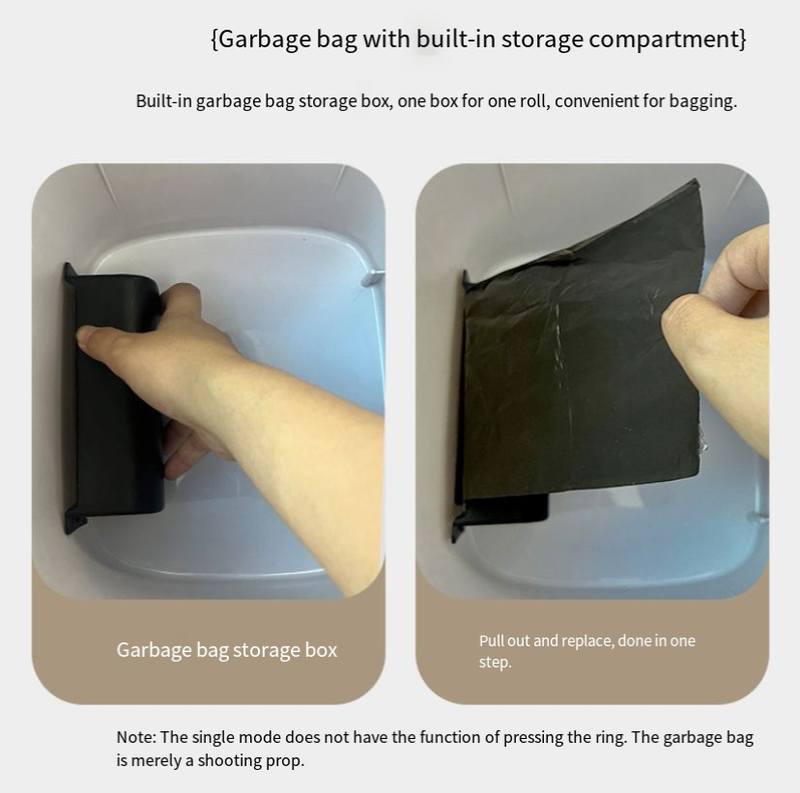 {Garbage bag with built-in storage compartment}

Built-in garbage bag storage box, one box for one roll, convenient for bagging.

Garbage bag storage box

Pull out and replace, done in one step.

Note: The single mode does not have the function of pressing the ring. The garbage bag is merely a shooting prop.