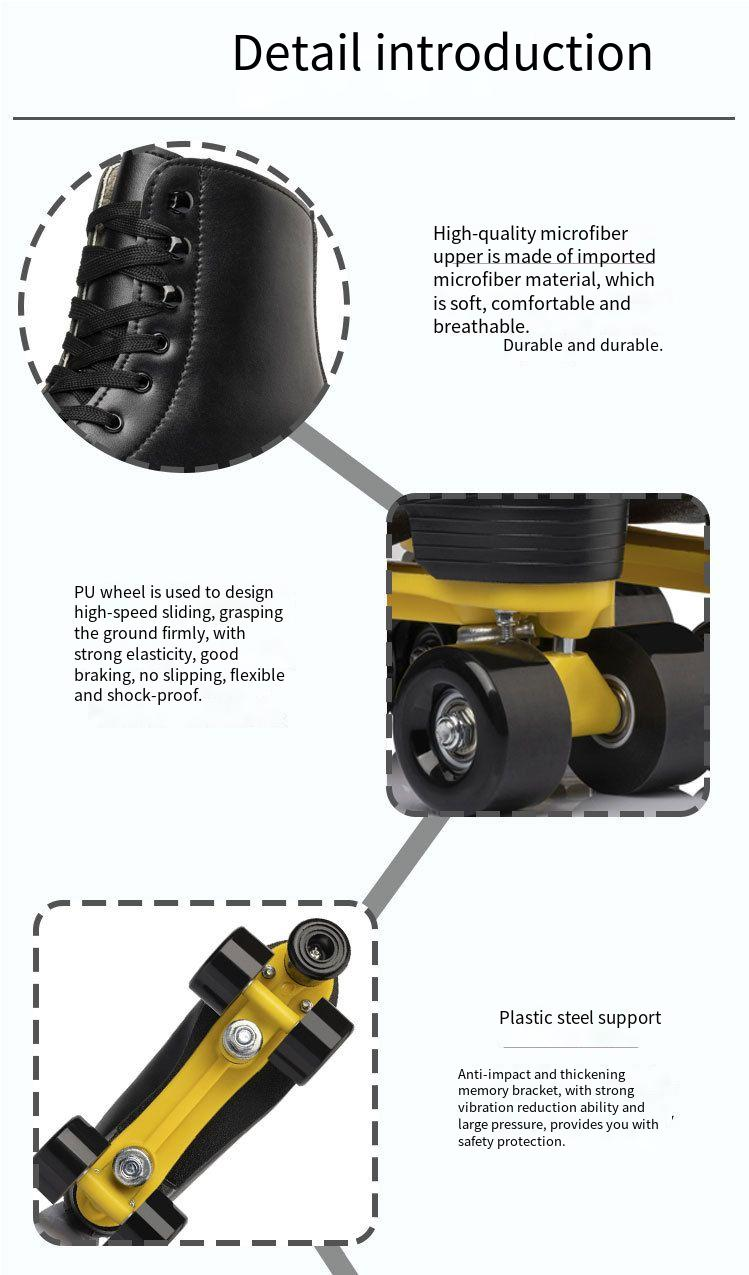 Detail introduction

High-quality microfiber upper is made of imported microfiber material, which is soft, comfortable and breathable.
Durable and durable.

PU wheel is used to design high-speed sliding, grasping the ground firmly, with strong elasticity, good braking, no slipping, flexible and shock-proof.

Plastic steel support

Anti-impact and thickening memory bracket, with strong vibration reduction ability and large pressure, provides you with safety protection.