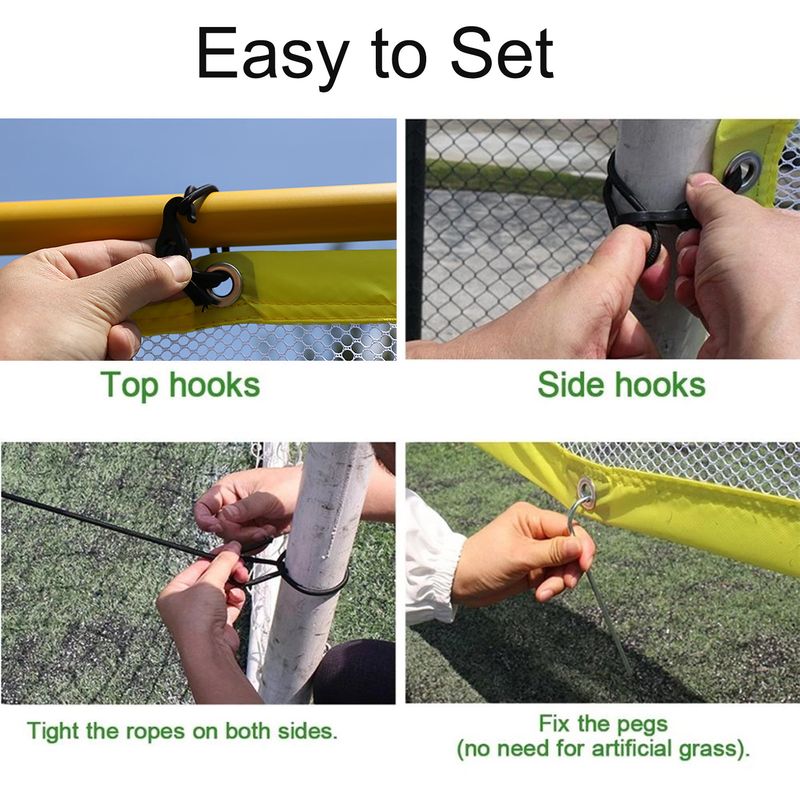 Easy to Set

Top hooks

Side hooks

Tight the ropes on both sides.

Fix the pegs
(no need for artificial grass).