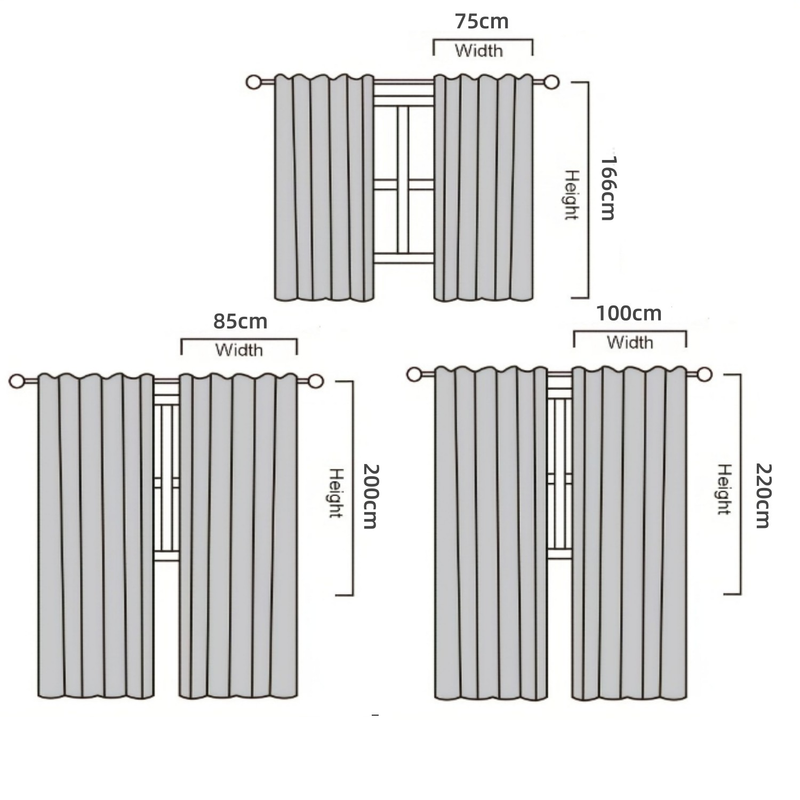 75cm
Width
Height
166cm

85cm
Width
Height
200cm

100cm
Width
Height
220cm