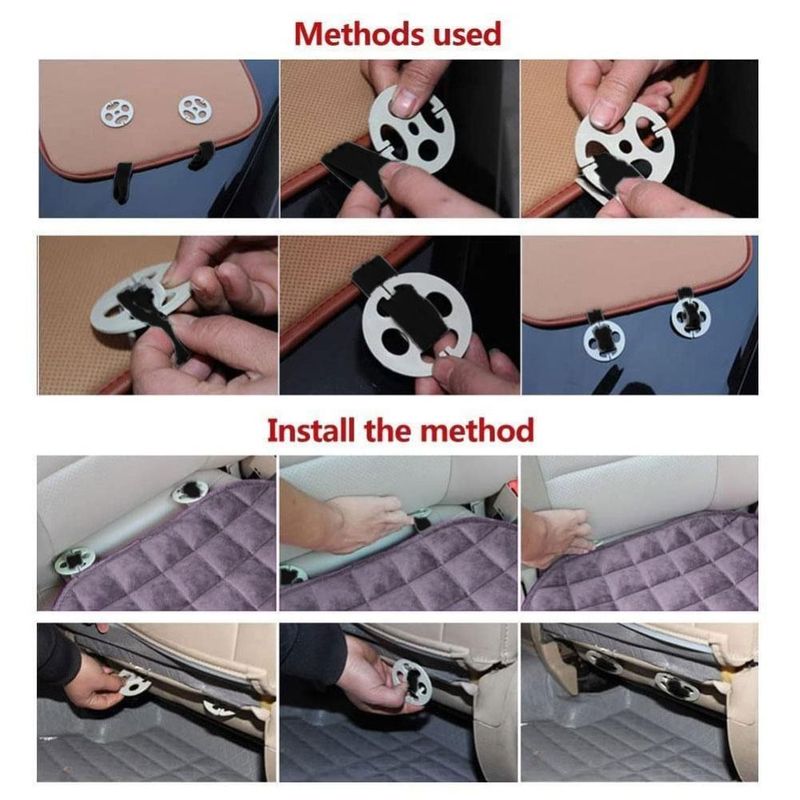 Methods used

Install the method