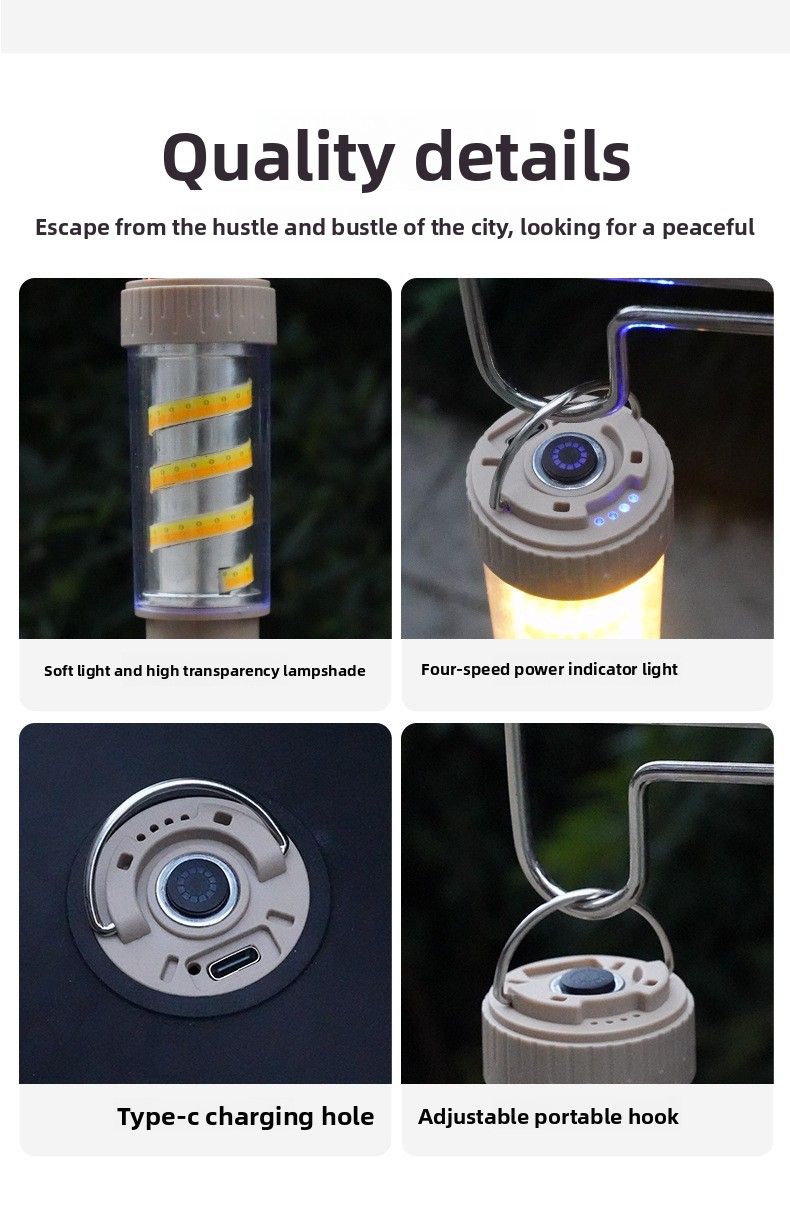 Quality details

Escape from the hustle and bustle of the city, looking for a peaceful

Soft light and high transparency lampshade

Four-speed power indicator light

Type-c charging hole

Adjustable portable hook