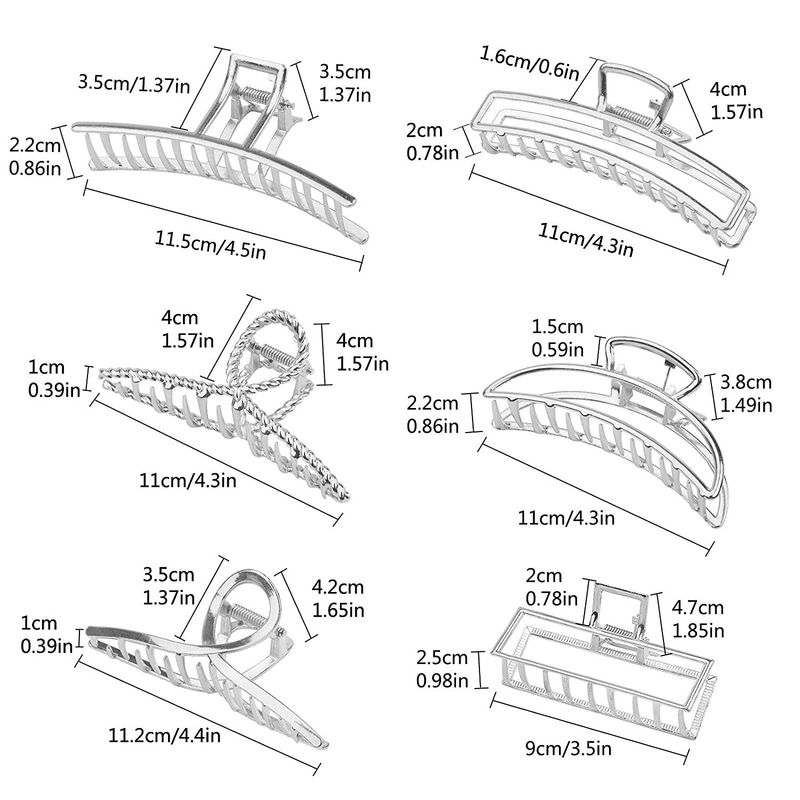 3.5cm/1.37in
3.5cm
1.37in
2.2cm
0.86in
11.5cm/4.5in

1.6cm/0.6in
4cm
1.57in
2cm
0.78in
11cm/4.3in

4cm
1.57in
4cm
1.57in
1cm
0.39in
11cm/4.3in

1.5cm
0.59in
3.8cm
1.49in
2.2cm
0.86in
11cm/4.3in

3.5cm
1.37in
4.2cm
1.65in
1cm
0.39in
11.2cm/4.4in

2cm
0.78in
4.7cm
1.85in
2.5cm
0.98in
9cm/3.5in