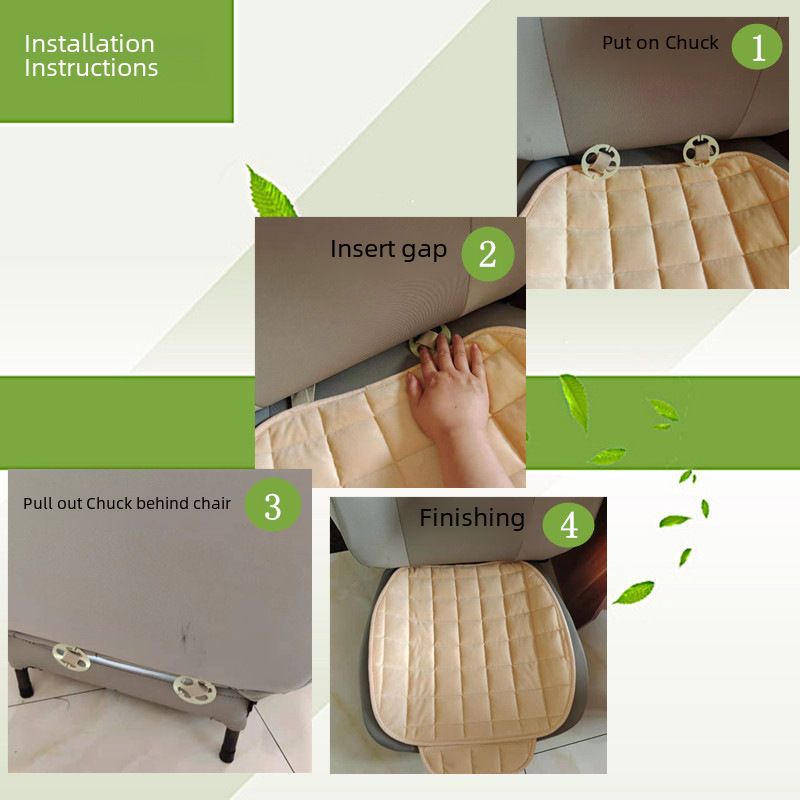 Installation Instructions

Put on Chuck 1

Insert gap 2

Pull out Chuck behind chair 3

Finishing 4