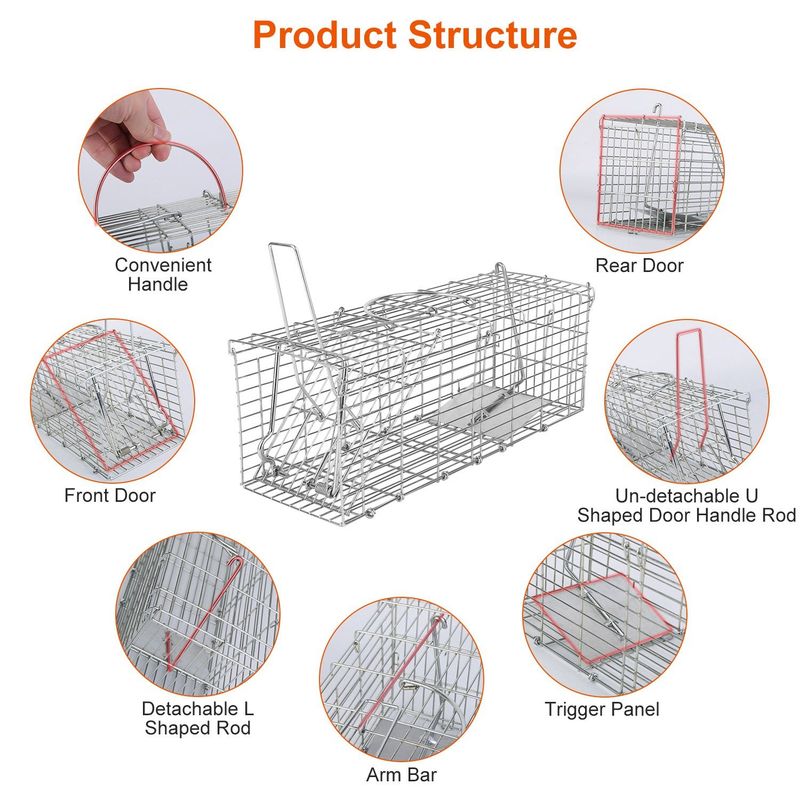 Product Structure

Convenient Handle

Rear Door

Front Door

Un-detachable U Shaped Door Handle Rod

Detachable L Shaped Rod

Arm Bar

Trigger Panel