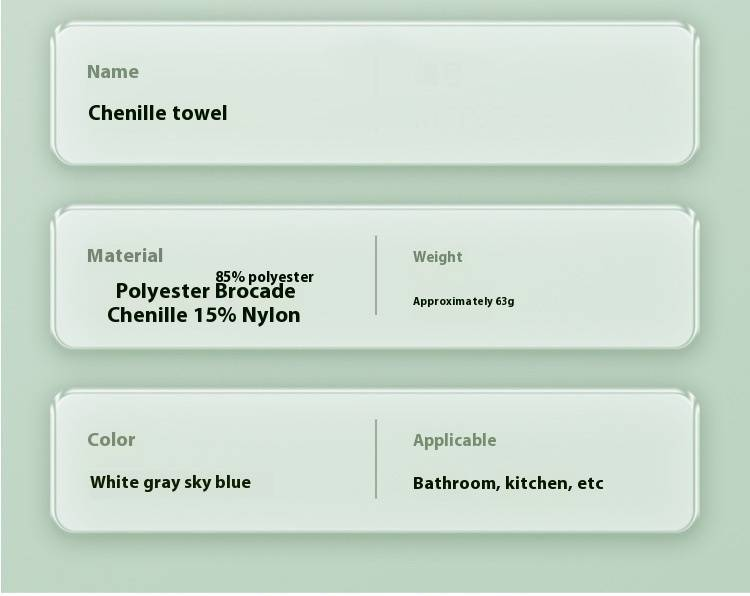 Name

Chenille towel

Material

85% polyester

Polyester Brocade
Chenille 15% Nylon

Weight

Approximately 63g

Color

White gray sky blue

Applicable

Bathroom, kitchen, etc