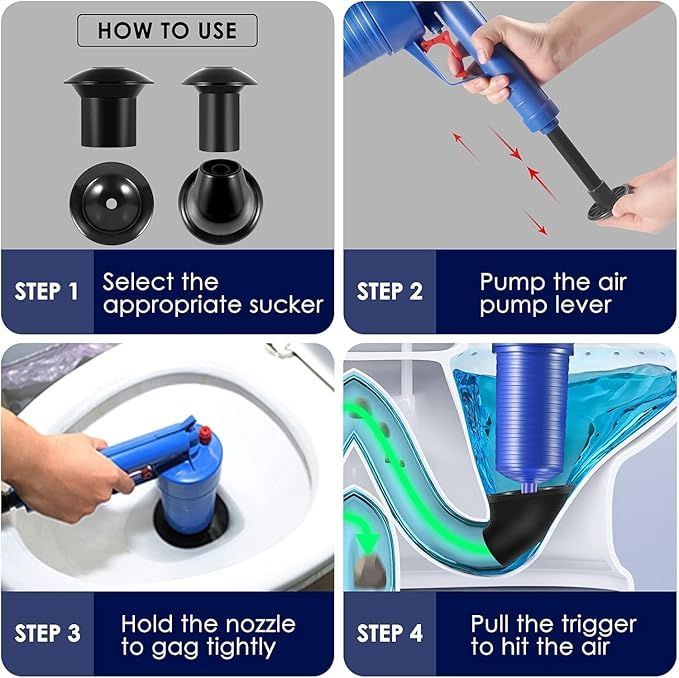 HOW TO USE

STEP 1 Select the appropriate sucker

STEP 2 Pump the air pump lever

STEP 3 Hold the nozzle to gag tightly

STEP 4 Pull the trigger to hit the air