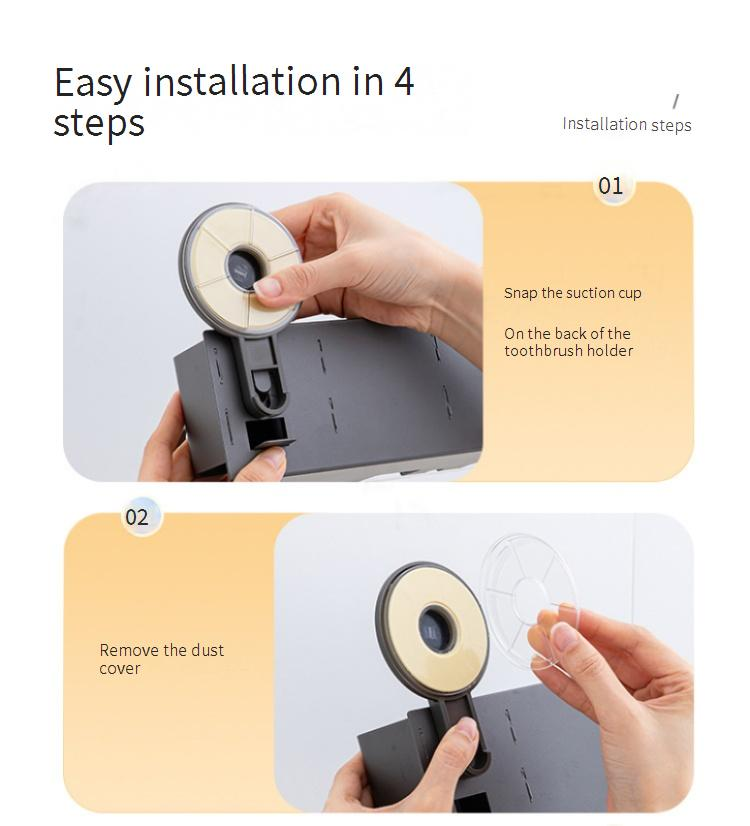 Easy installation in 4 steps

/
Installation steps

01

Snap the suction cup

On the back of the toothbrush holder

02

Remove the dust cover