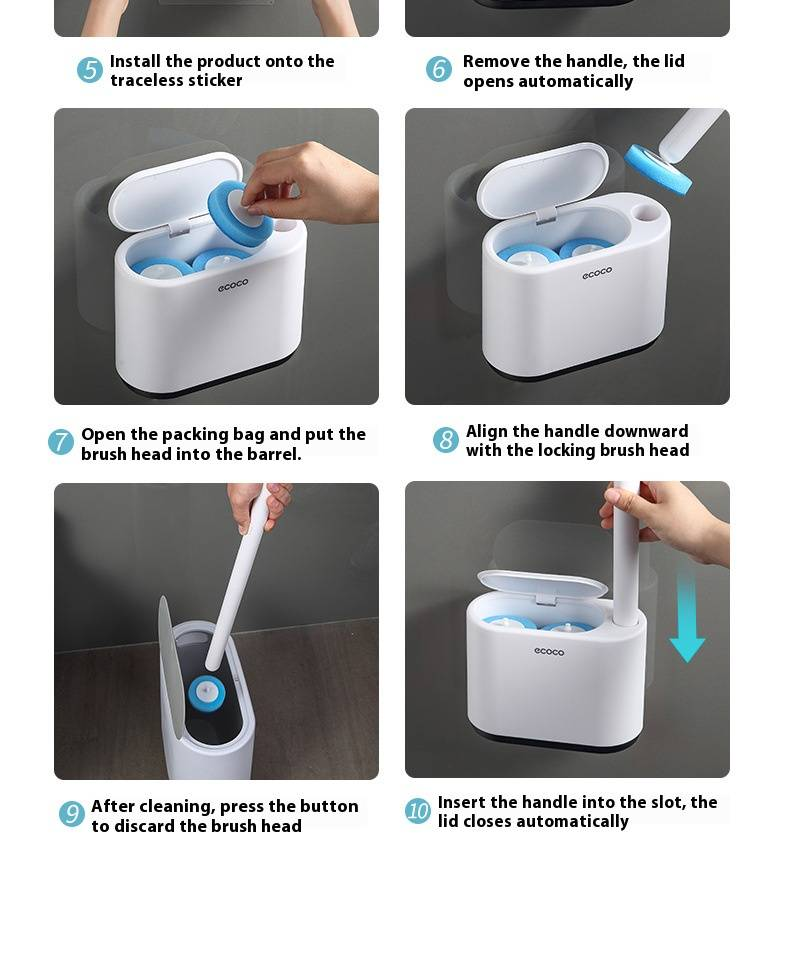 5 Install the product onto the traceless sticker

6 Remove the handle, the lid opens automatically

ecoco

ecoco

7 Open the packing bag and put the brush head into the barrel.

8 Align the handle downward with the locking brush head

ecoco

9 After cleaning, press the button to discard the brush head

10 Insert the handle into the slot, the lid closes automatically