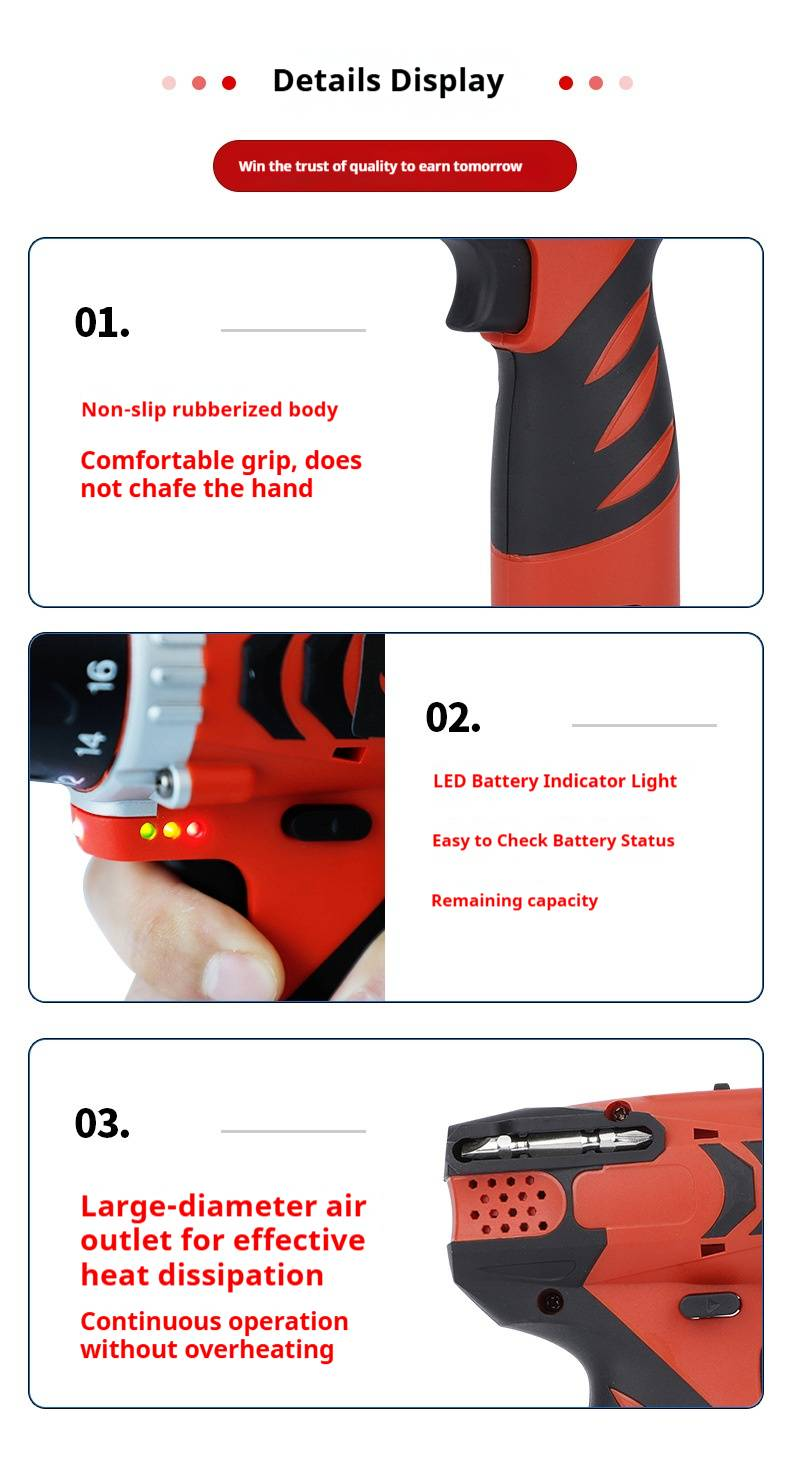 Details Display

Win the trust of quality to earn tomorrow

01.

Non-slip rubberized body

Comfortable grip, does not chafe the hand

16
14

02.

LED Battery Indicator Light

Easy to Check Battery Status

Remaining capacity

03.

Large-diameter air outlet for effective heat dissipation

Continuous operation without overheating