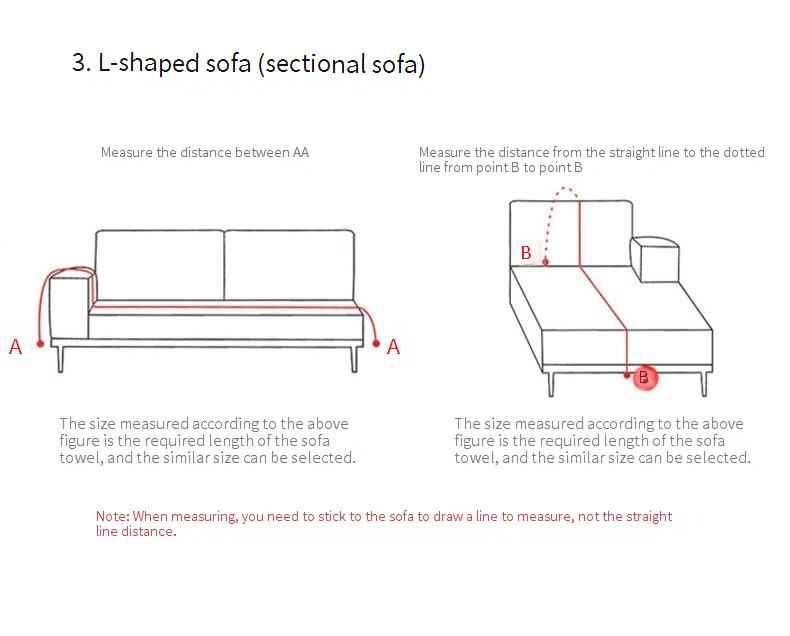 3. L-shaped sofa (sectional sofa)

Measure the distance between AA

A

A

The size measured according to the above figure is the required length of the sofa towel, and the similar size can be selected.

Measure the distance from the straight line to the dotted line from point B to point B

B

B

The size measured according to the above figure is the required length of the sofa towel, and the similar size can be selected.

Note: When measuring, you need to stick to the sofa to draw a line to measure, not the straight line distance.