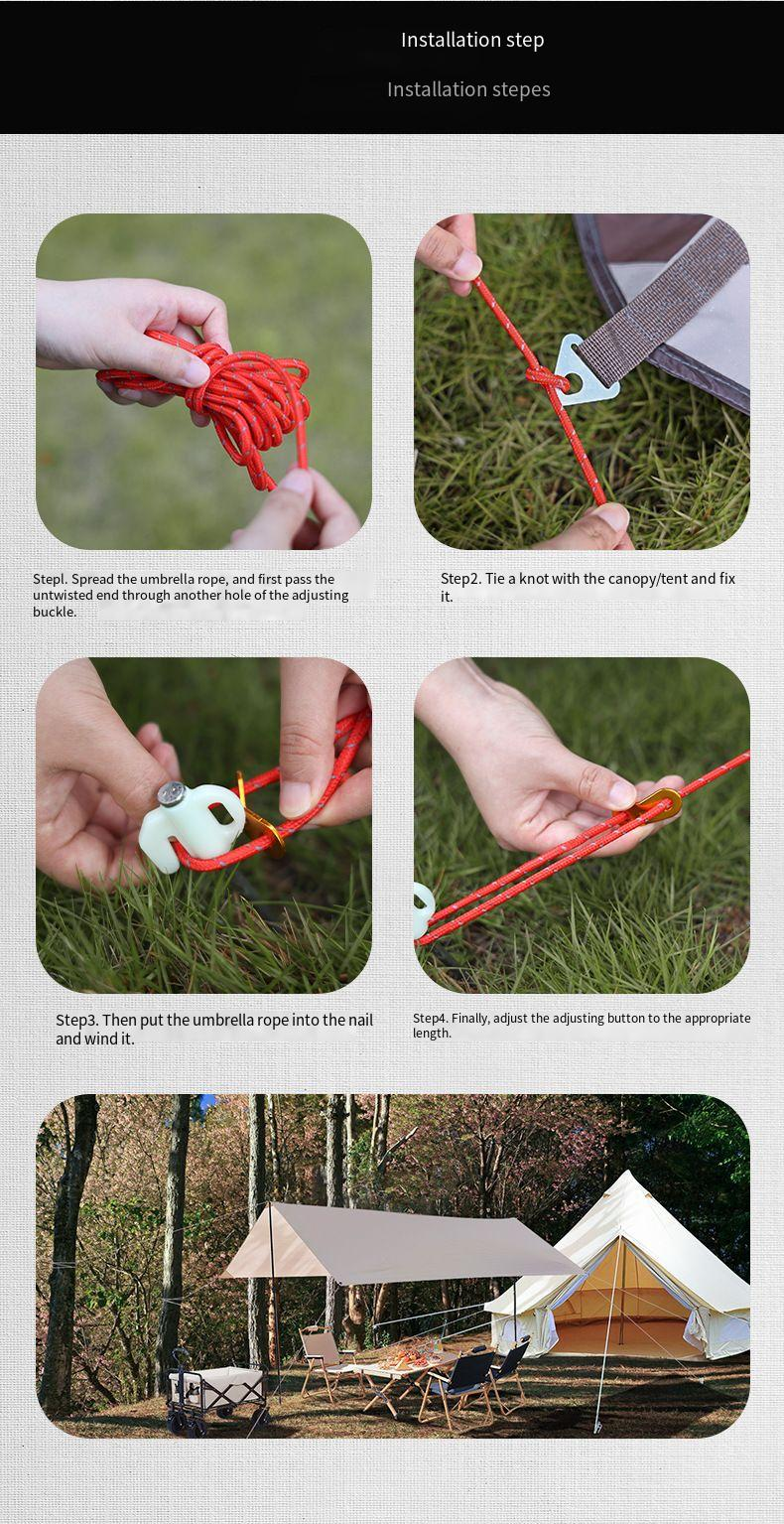 Installation step

Installation stepes

Stepl. Spread the umbrella rope, and first pass the untwisted end through another hole of the adjusting buckle.

Step2. Tie a knot with the canopy/tent and fix it.

Step3. Then put the umbrella rope into the nail and wind it.

Step4. Finally, adjust the adjusting button to the appropriate length.