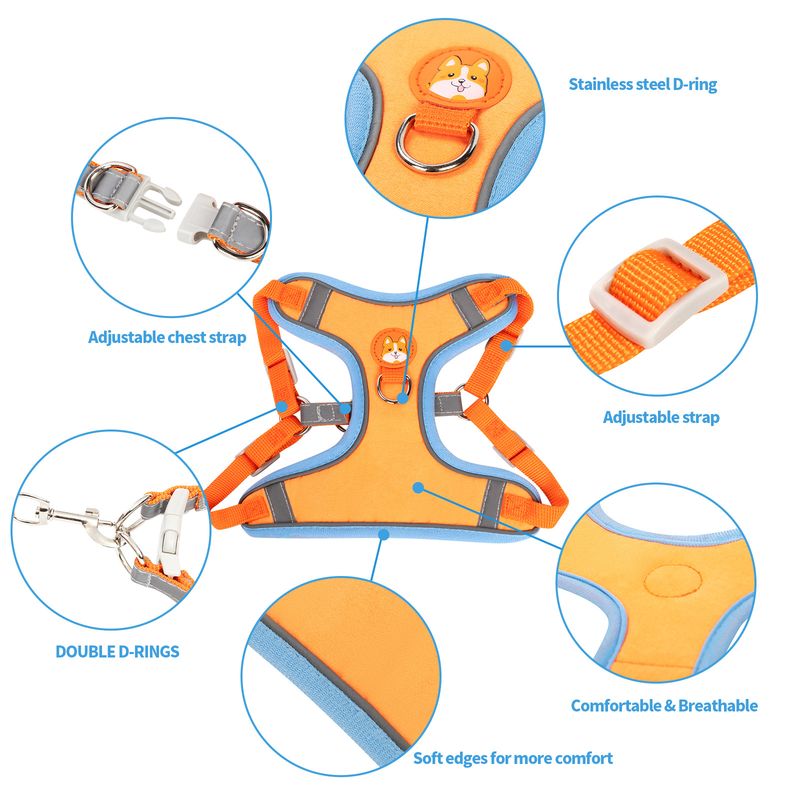 Stainless steel D-ring

Adjustable chest strap

Adjustable strap

DOUBLE D-RINGS

Comfortable & Breathable

Soft edges for more comfort