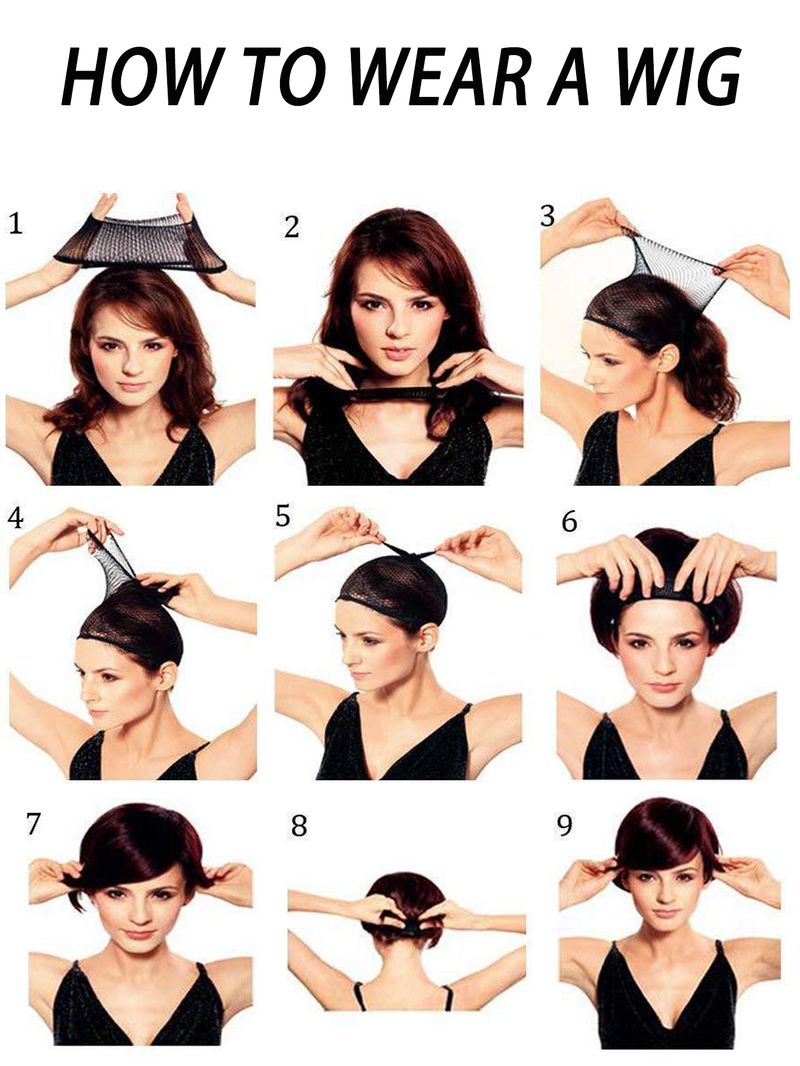 HOW TO WEAR A WIG

1

2

3

4

5

6

7

8

9