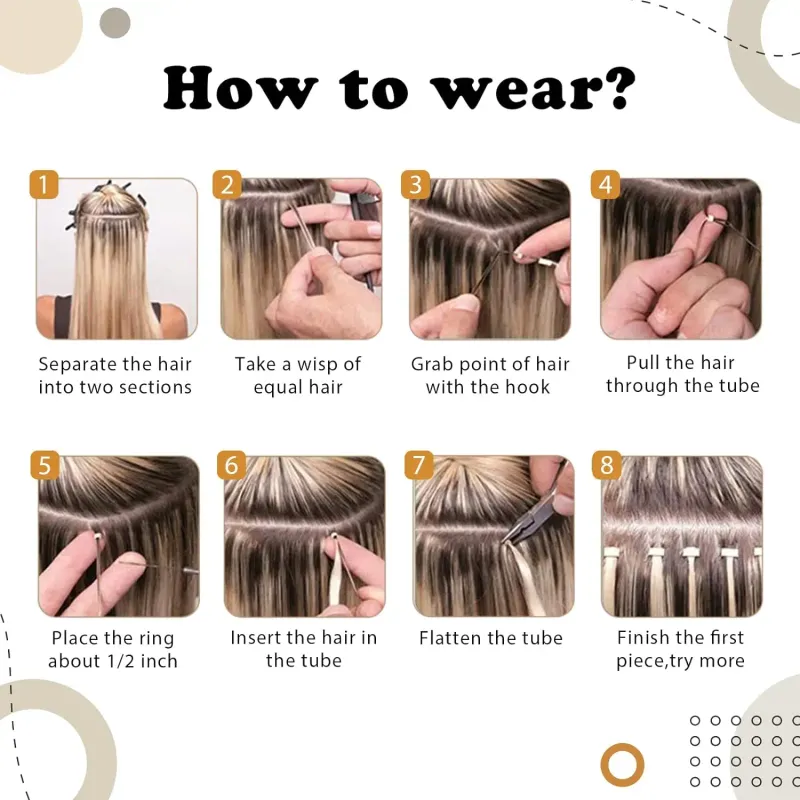 How to wear?

1
Separate the hair into two sections

2
Take a wisp of equal hair

3
Grab point of hair with the hook

4
Pull the hair through the tube

5
Place the ring about 1/2 inch

6
Insert the hair in the tube

7
Flatten the tube

8
Finish the first piece,try more