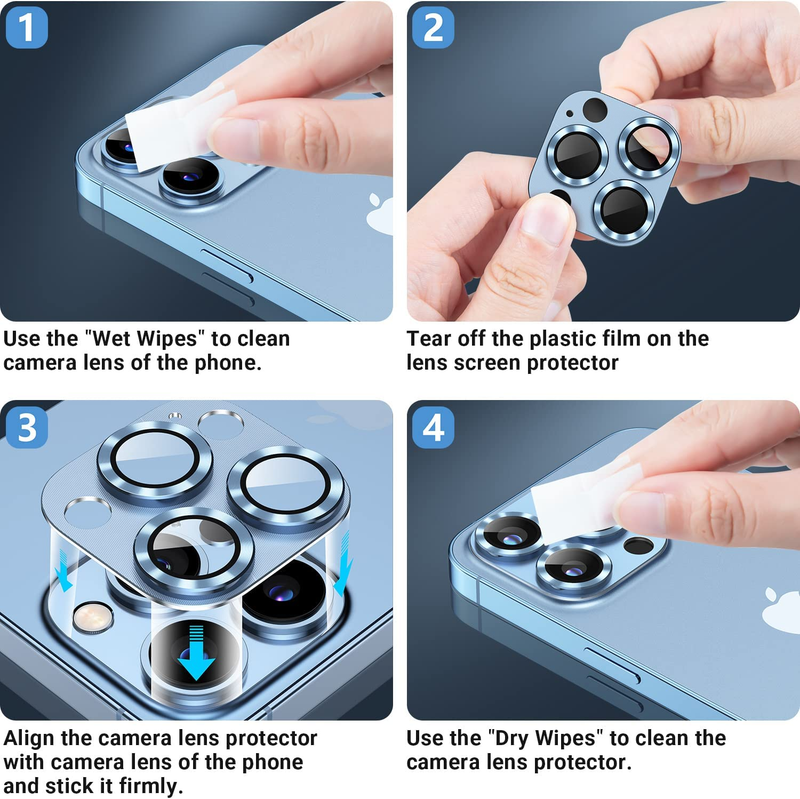 1

Use the "Wet Wipes" to clean camera lens of the phone.

2

Tear off the plastic film on the lens screen protector

3

Align the camera lens protector with camera lens of the phone and stick it firmly.

4

Use the "Dry Wipes" to clean the camera lens protector.