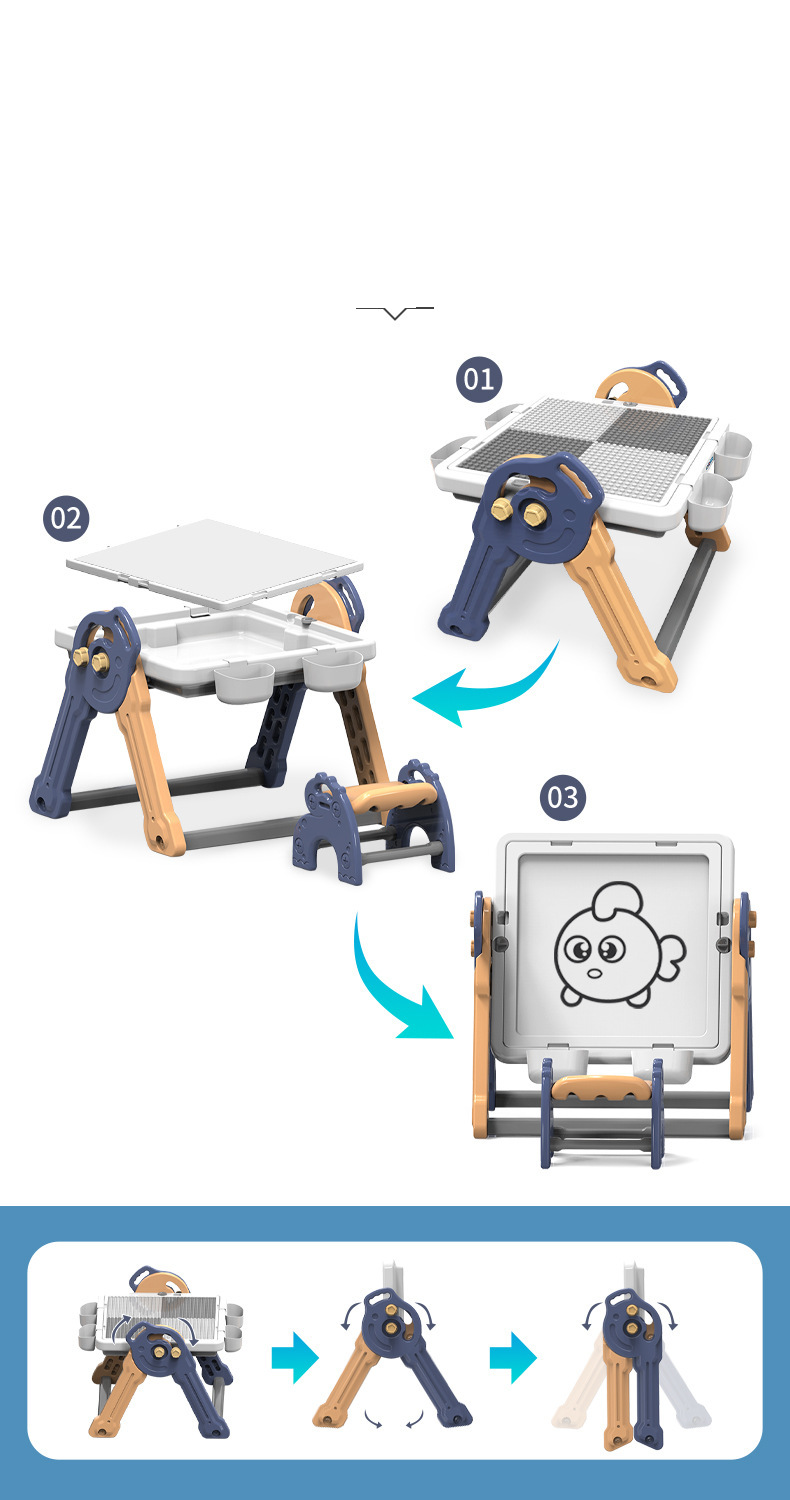 01

02

03