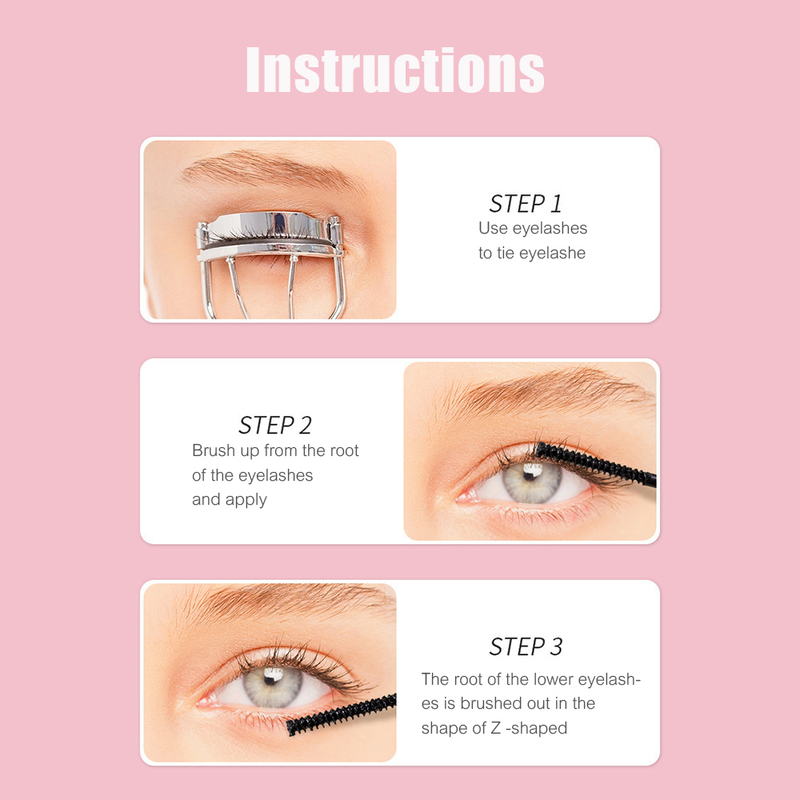 Instructions

STEP 1
Use eyelashes to tie eyelashe

STEP 2
Brush up from the root of the eyelashes and apply

STEP 3
The root of the lower eyelashes is brushed out in the shape of Z -shaped