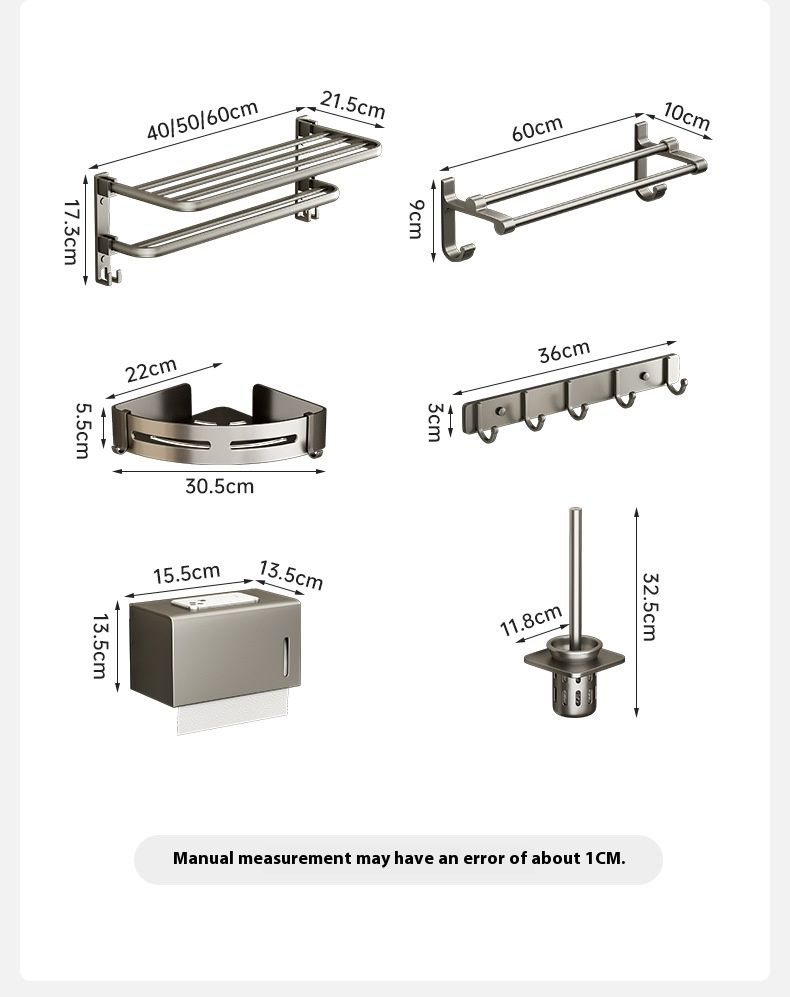 40/50/60cm
21.5cm
17.3cm

60cm
10cm
9cm

22cm
5.5cm
30.5cm

36cm
3cm

15.5cm
13.5cm
13.5cm

11.8cm
32.5cm

Manual measurement may have an error of about 1CM.