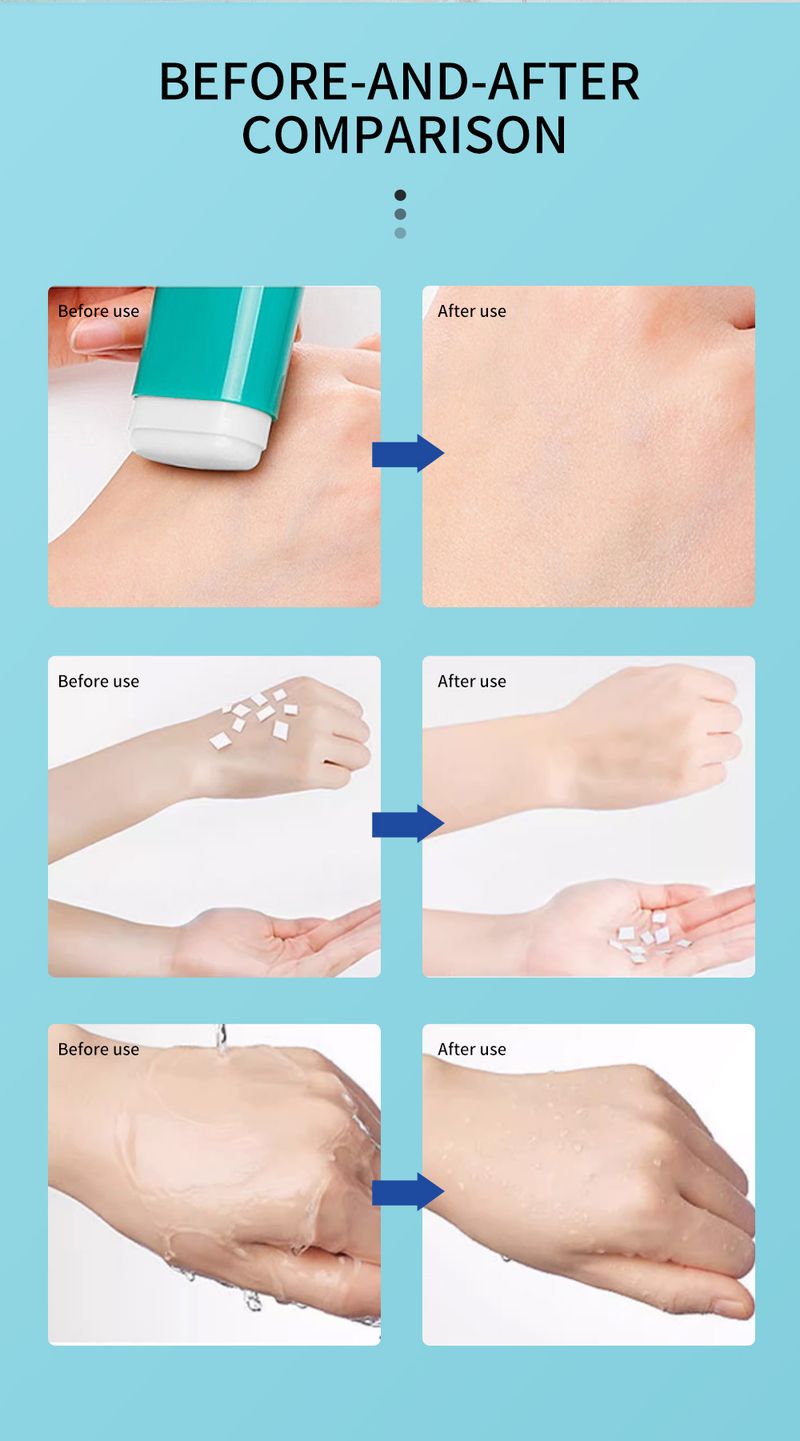 BEFORE-AND-AFTER COMPARISON

Before use

After use

Before use

After use

Before use

After use