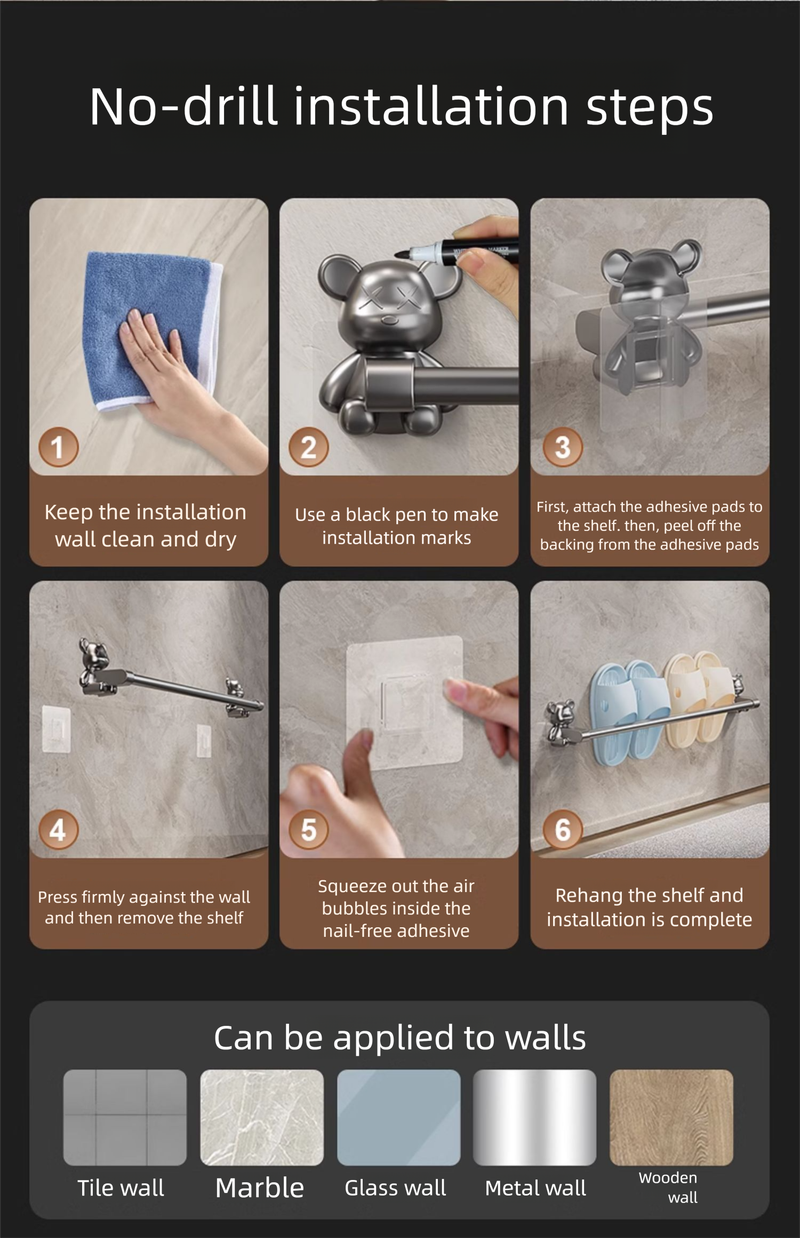 No-drill installation steps

1

Keep the installation wall clean and dry

2

Use a black pen to make installation marks

3

First, attach the adhesive pads to the shelf. then, peel off the backing from the adhesive pads

4

Press firmly against the wall and then remove the shelf

5

Squeeze out the air bubbles inside the nail-free adhesive

6

Rehang the shelf and installation is complete

Can be applied to walls

Tile wall

Marble

Glass wall

Metal wall

Wooden wall