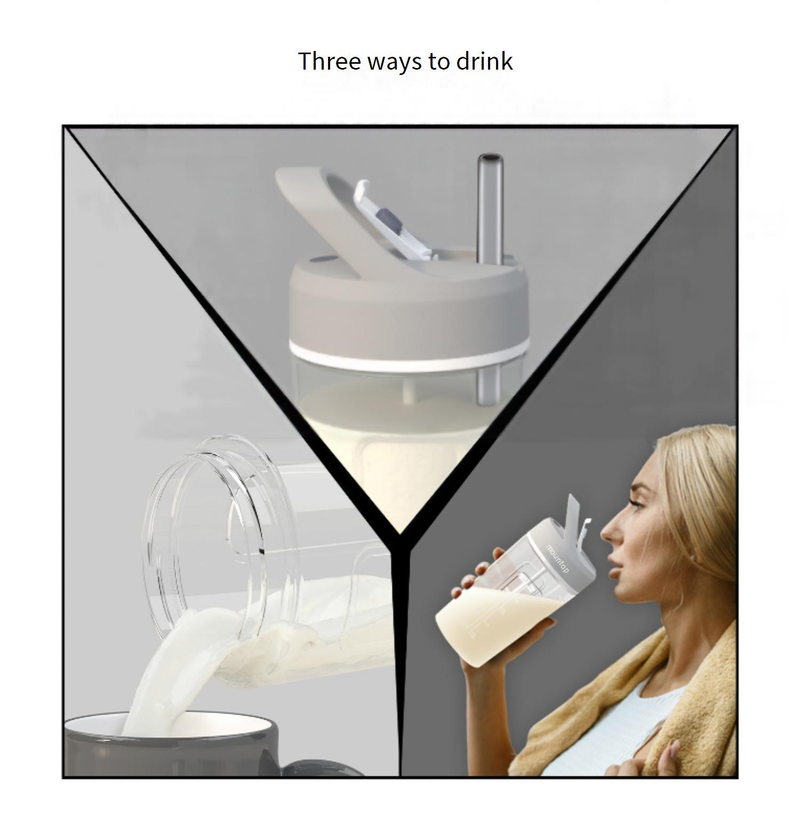 Three ways to drink

mountop