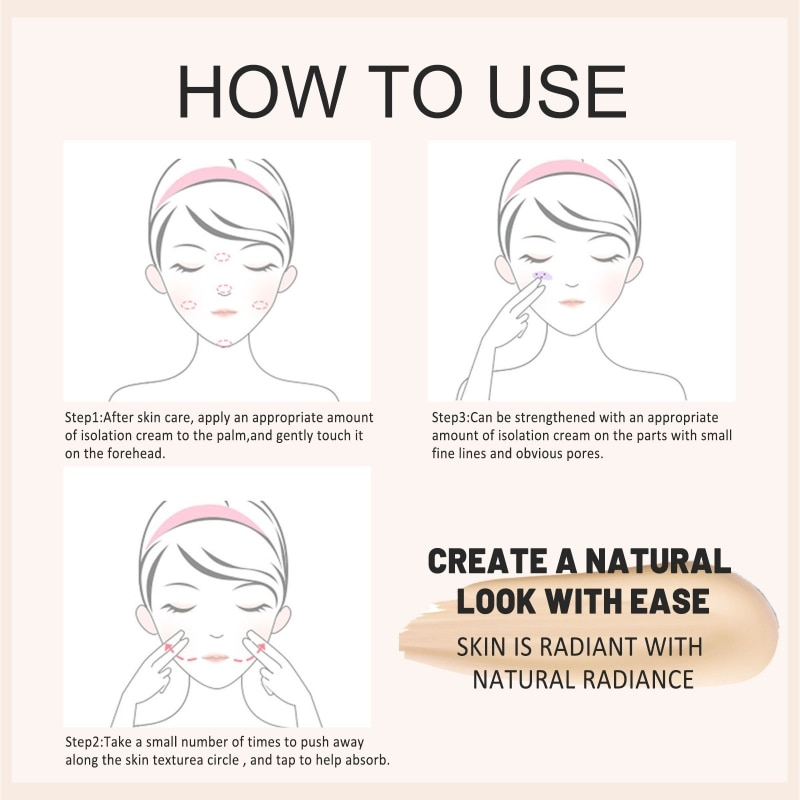 HOW TO USE

Step1:After skin care, apply an appropriate amount of isolation cream to the palm,and gently touch it on the forehead.

Step3:Can be strengthened with an appropriate amount of isolation cream on the parts with small fine lines and obvious pores.

Step2:Take a small number of times to push away along the skin texturea circle , and tap to help absorb.

CREATE A NATURAL LOOK WITH EASE

SKIN IS RADIANT WITH NATURAL RADIANCE